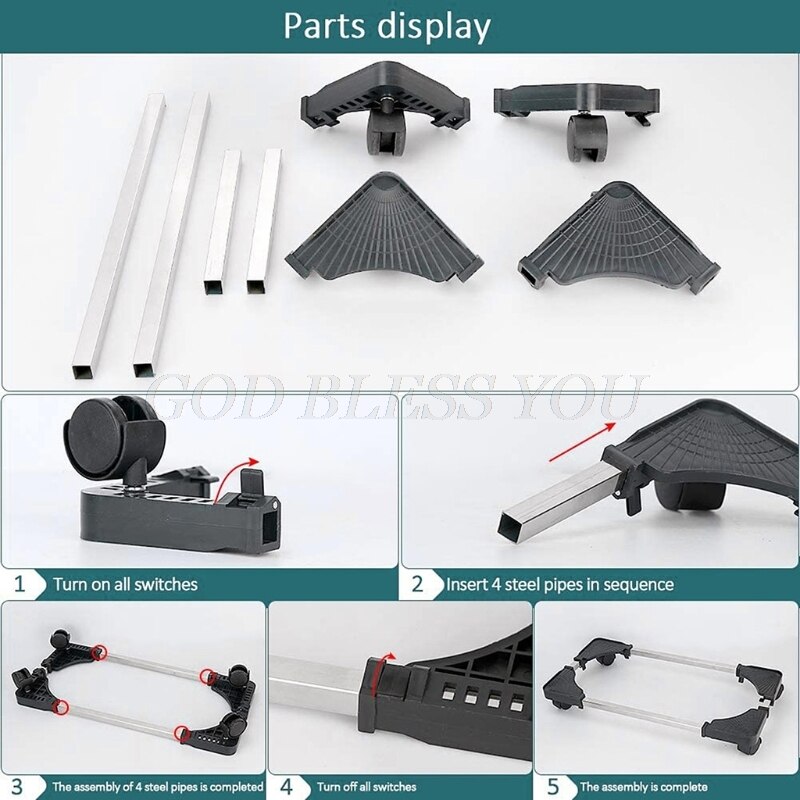 Parts display

GOD BLESS YOU

1 Turn on all switches

2 Insert 4 steel pipes in sequence

3 The assembly of 4 steel pipes is completed

4 Turn off all switches

5 The assembly is complete