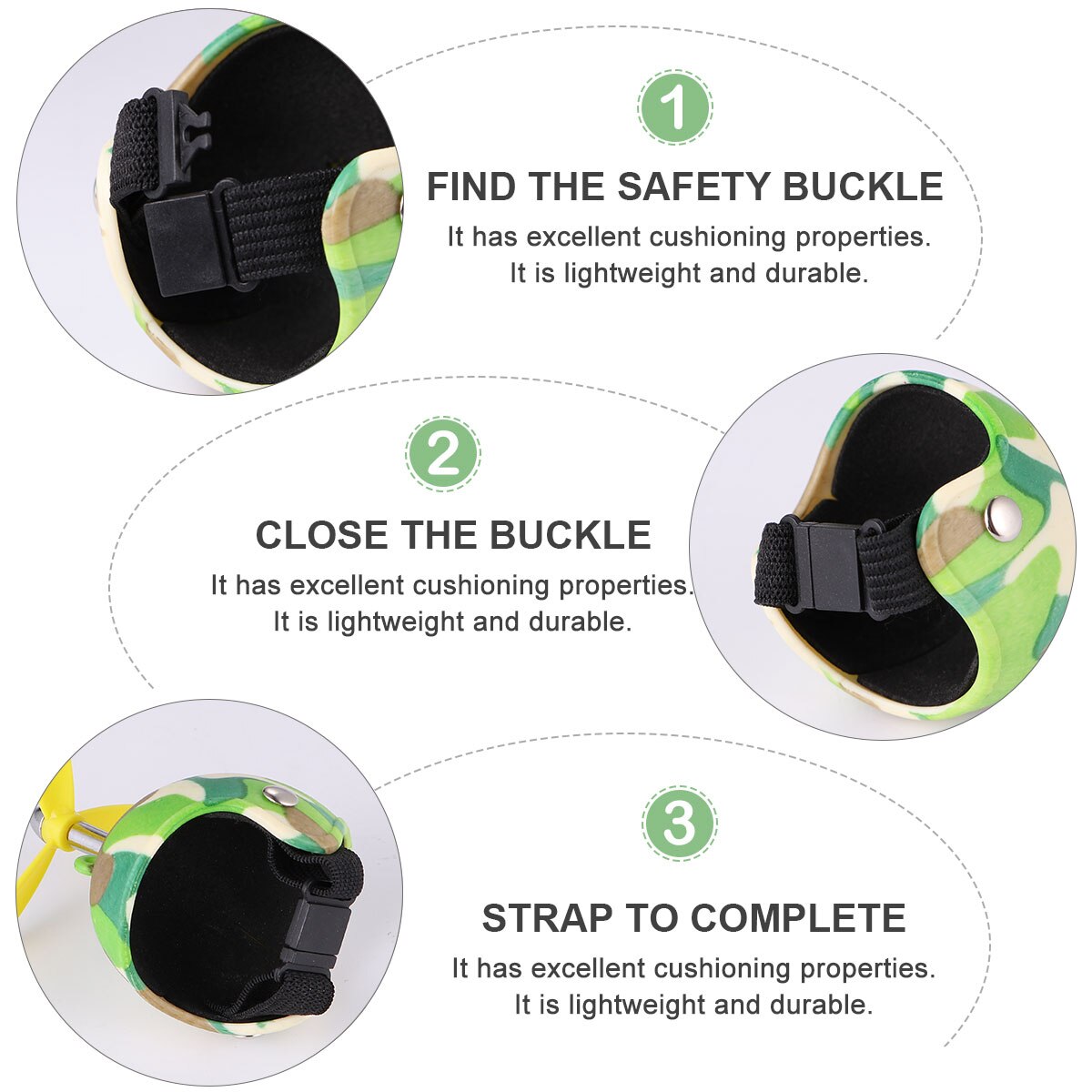 1

FIND THE SAFETY BUCKLE

It has excellent cushioning properties. It is lightweight and durable.

2

CLOSE THE BUCKLE

It has excellent cushioning properties. It is lightweight and durable.

3

STRAP TO COMPLETE

It has excellent cushioning properties. It is lightweight and durable.