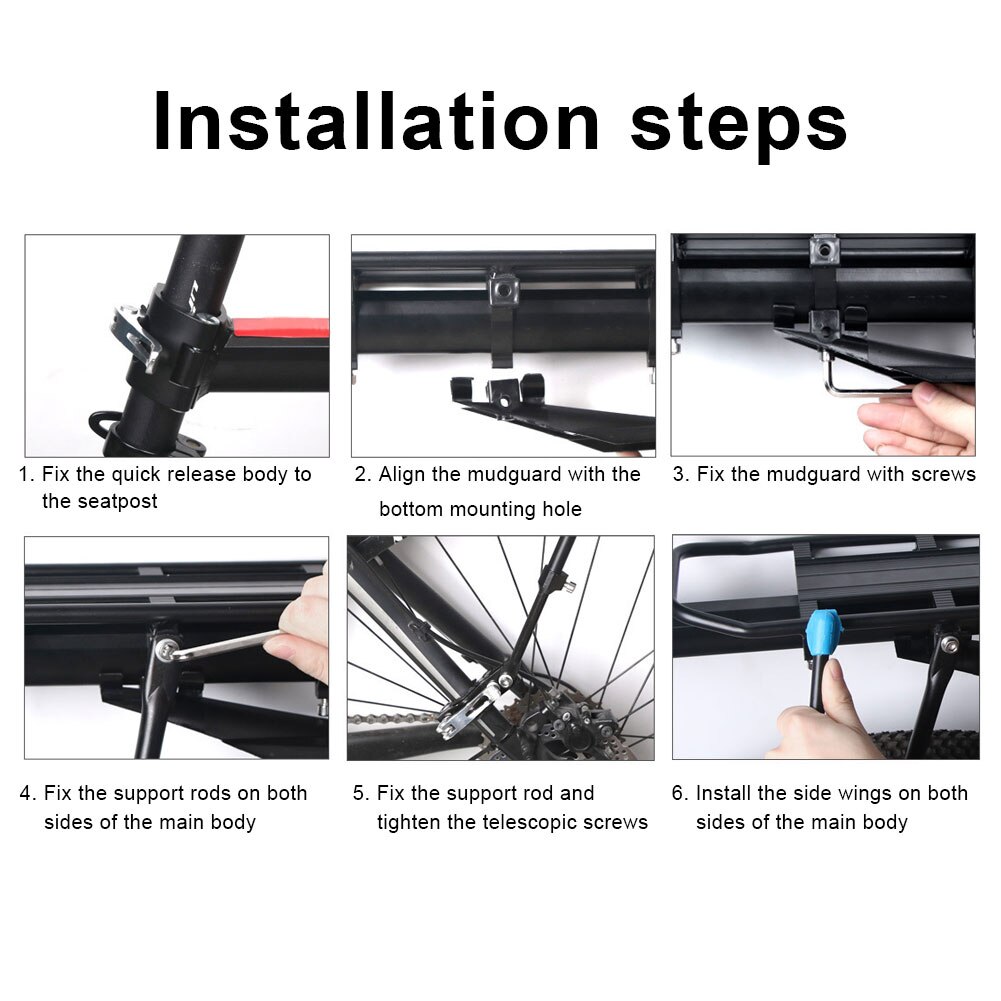 Installation steps

1. Fix the quick release body to the seatpost

2. Align the mudguard with the bottom mounting hole

3. Fix the mudguard with screws

4. Fix the support rods on both sides of the main body

5. Fix the support rod and tighten the telescopic screws

6. Install the side wings on both sides of the main body