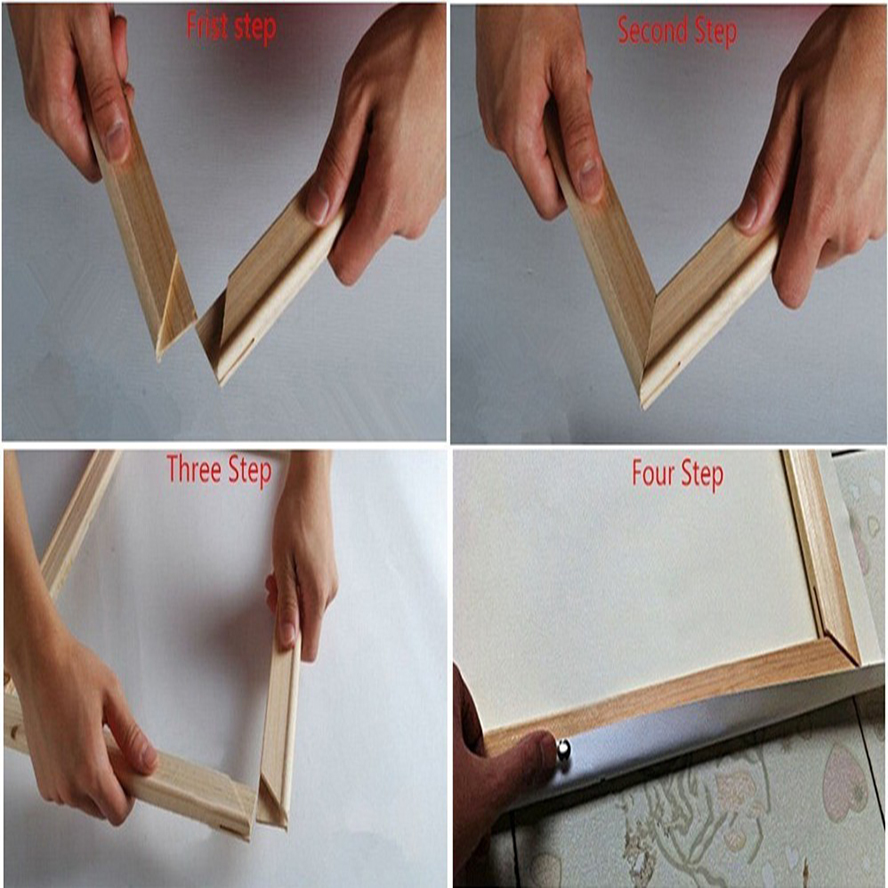 Frist step

Second Step

Three Step

Four Step