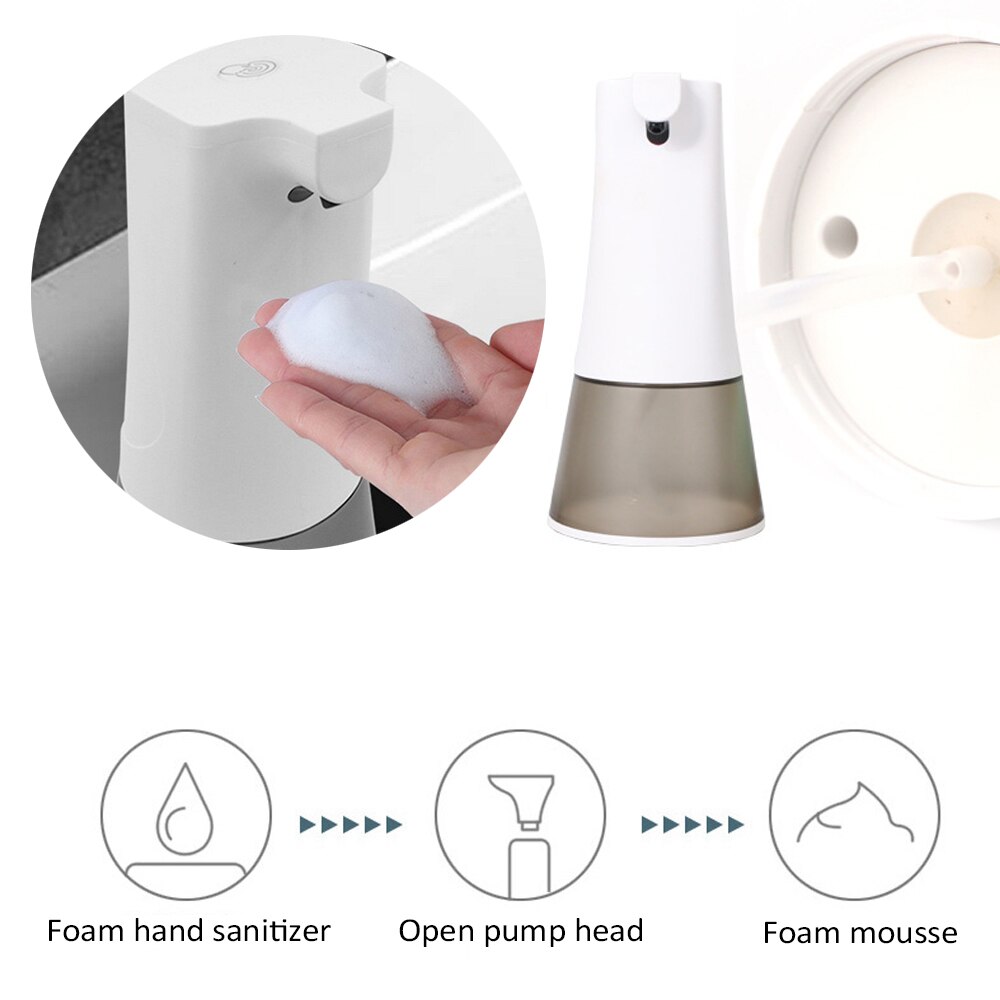 Foam hand sanitizer

Open pump head

Foam mousse