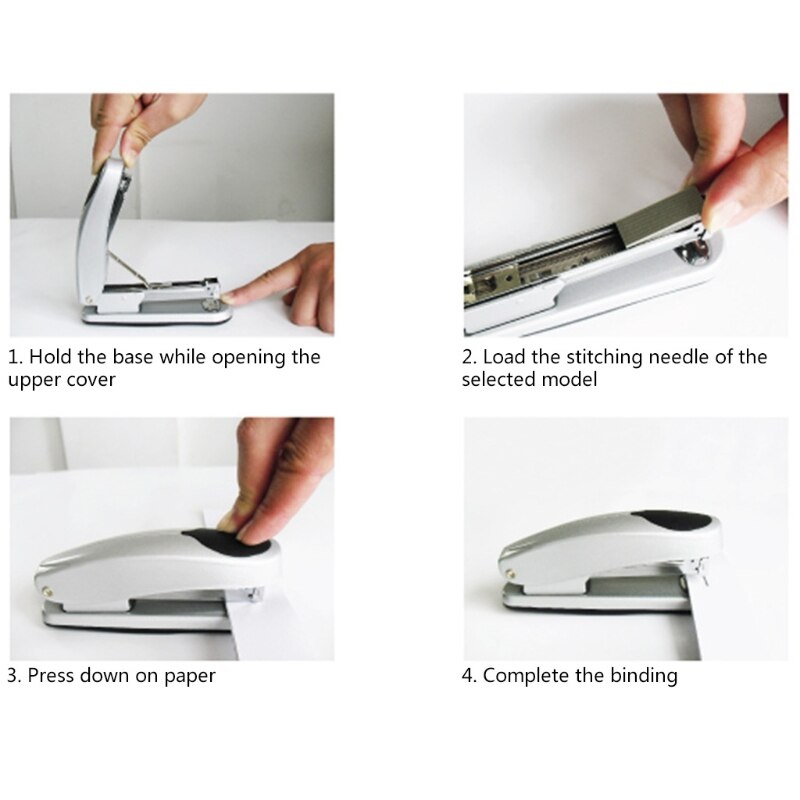 1. Hold the base while opening the upper cover

2. Load the stitching needle of the selected model

3. Press down on paper

4. Complete the binding