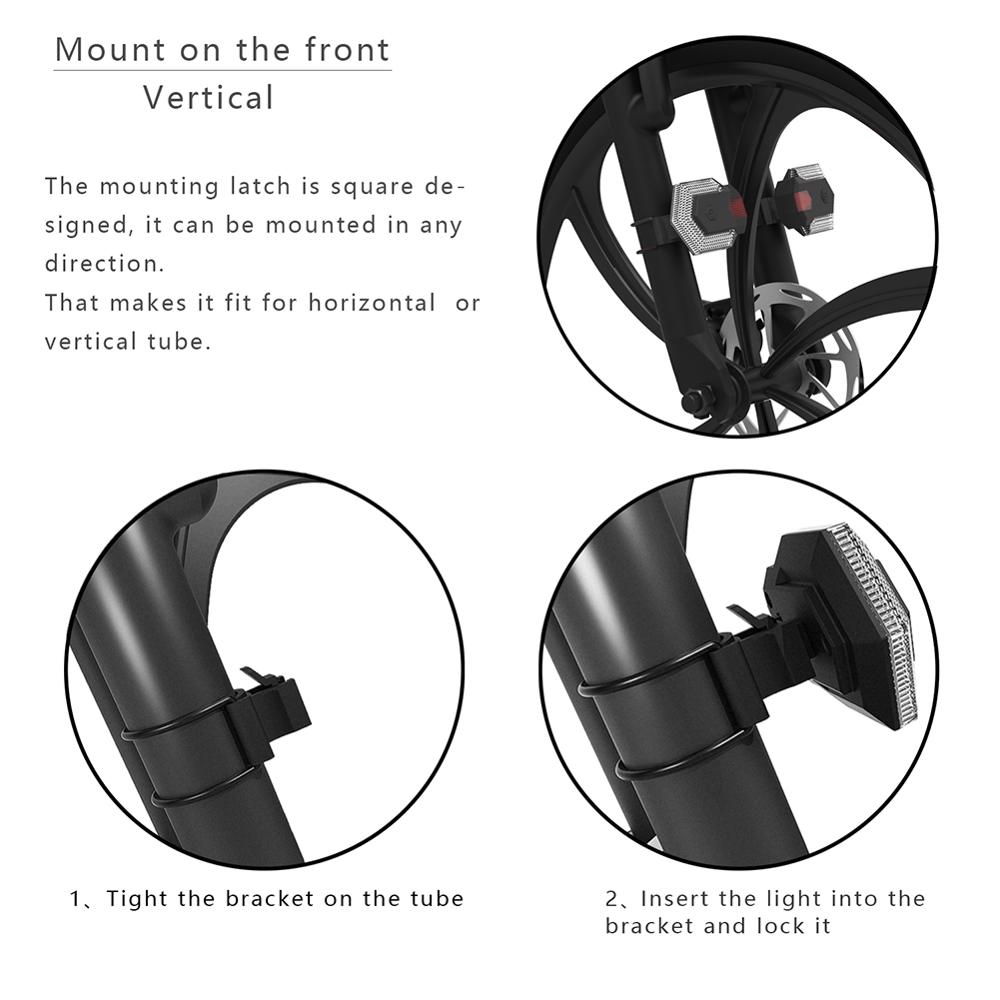 Mount on the front
Vertical

The mounting latch is square designed, it can be mounted in any direction.
That makes it fit for horizontal or vertical tube.

1、Tight the bracket on the tube

2、Insert the light into the bracket and lock it