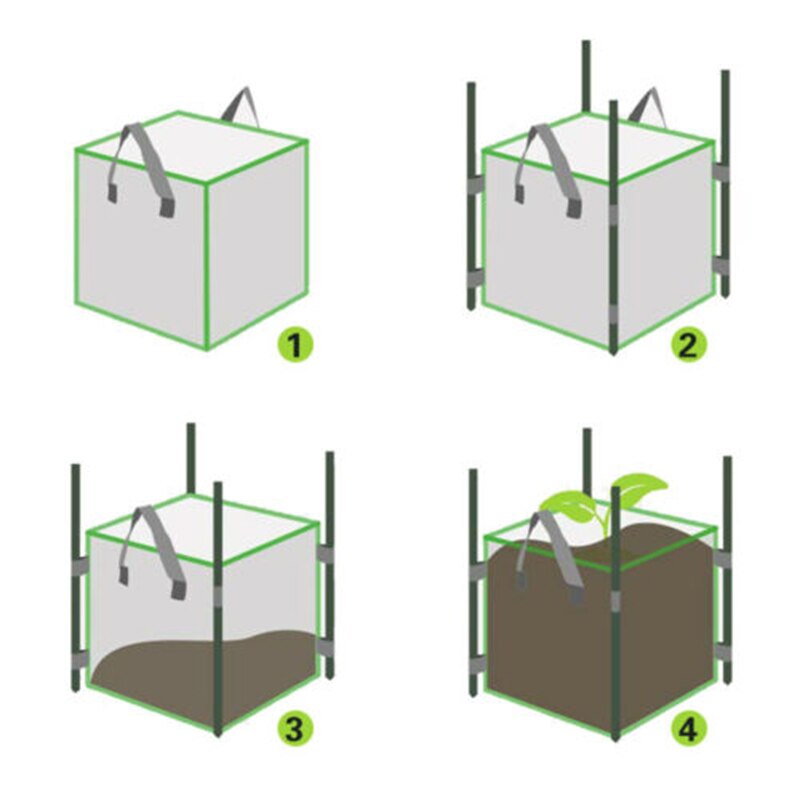 1

2

3

4