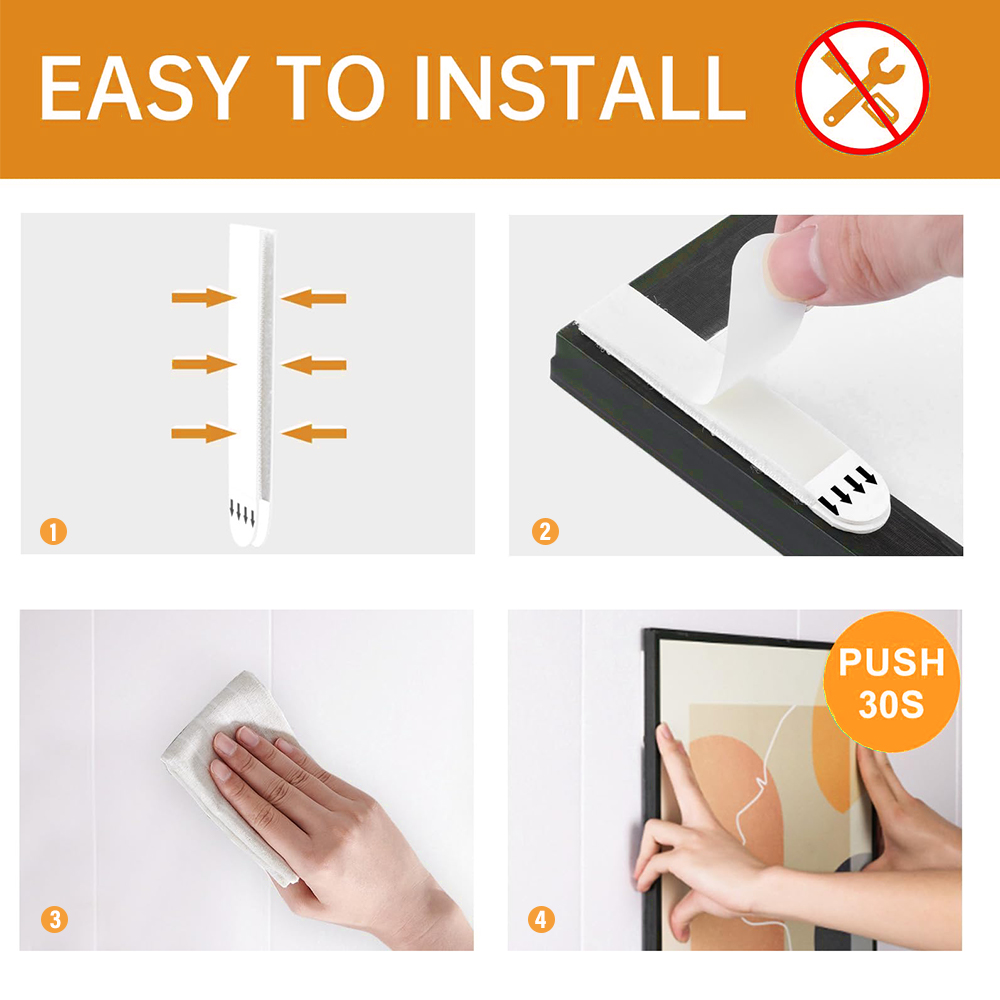 EASY TO INSTALL

1

2

3

PUSH 30S

4