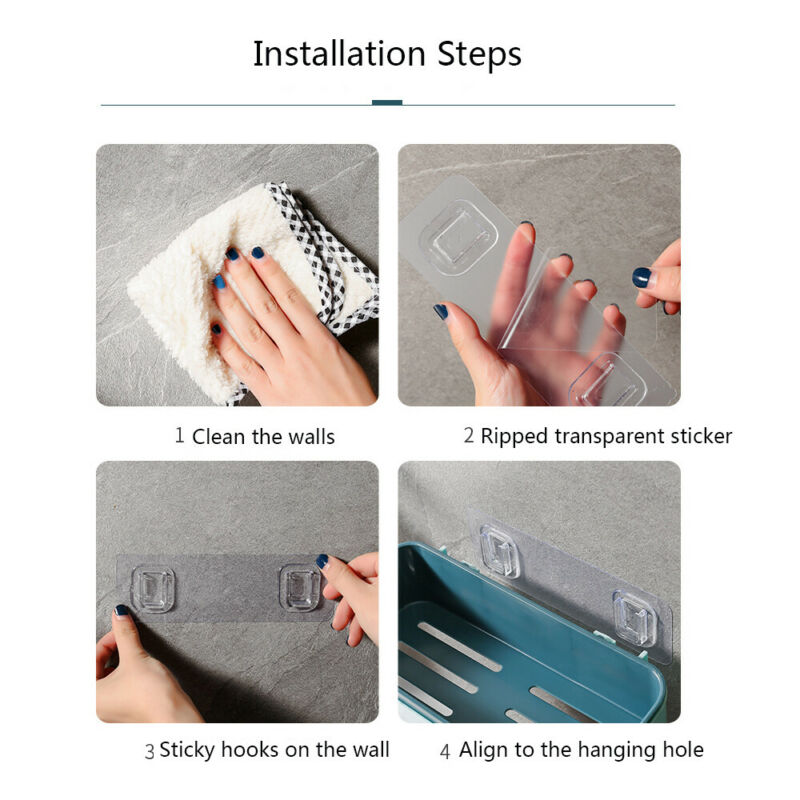 Installation Steps

1 Clean the walls

2 Ripped transparent sticker

3 Sticky hooks on the wall

4 Align to the hanging hole