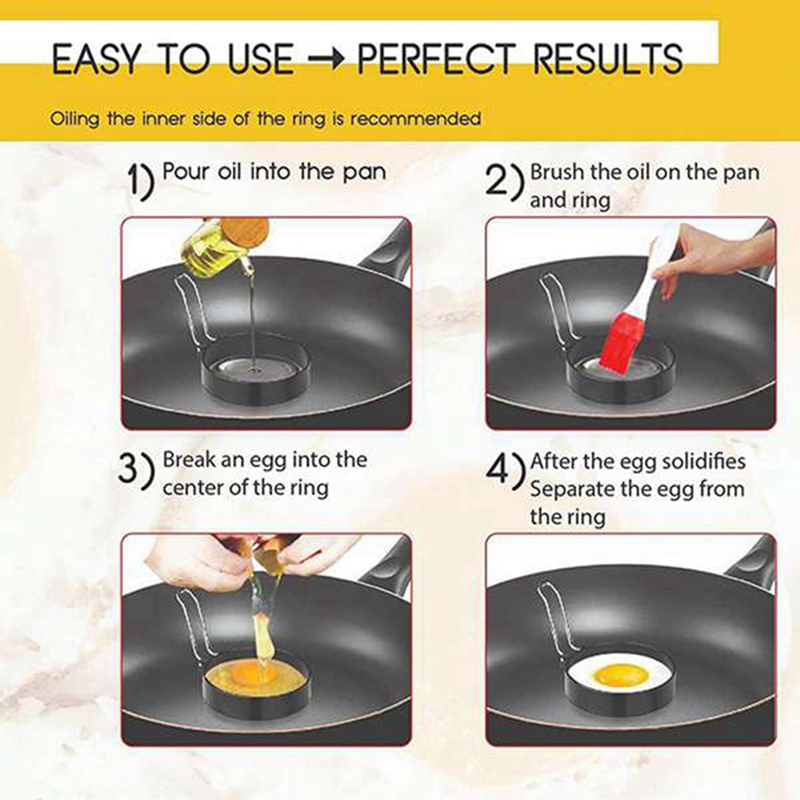 EASY TO USE → PERFECT RESULTS

Oiling the inner side of the ring is recommended

1) Pour oil into the pan

2) Brush the oil on the pan and ring

3) Break an egg into the center of the ring

4) After the egg solidifies Separate the egg from the ring