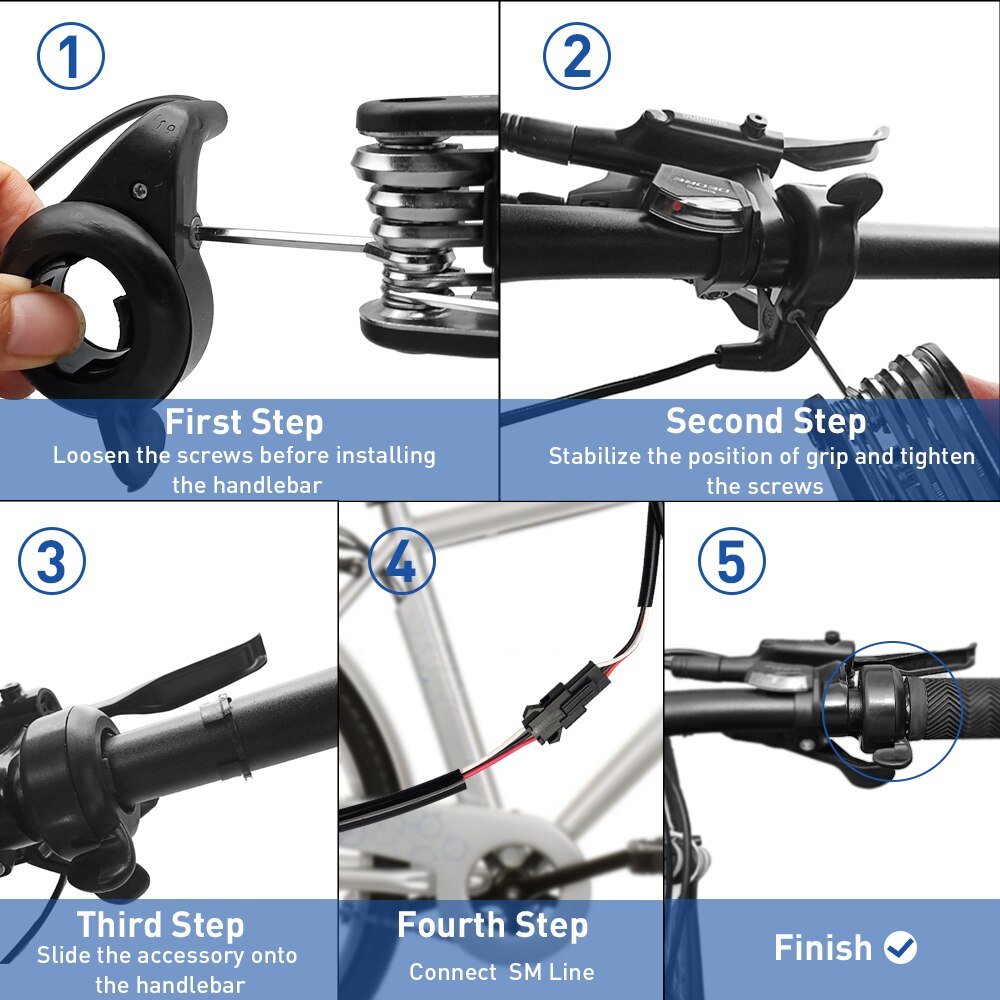 1

First Step
Loosen the screws before installing the handlebar

2

Second Step
Stabilize the position of grip and tighten the screws

3

Third Step
Slide the accessory onto the handlebar

4

Fourth Step
Connect SM Line

5

Finish