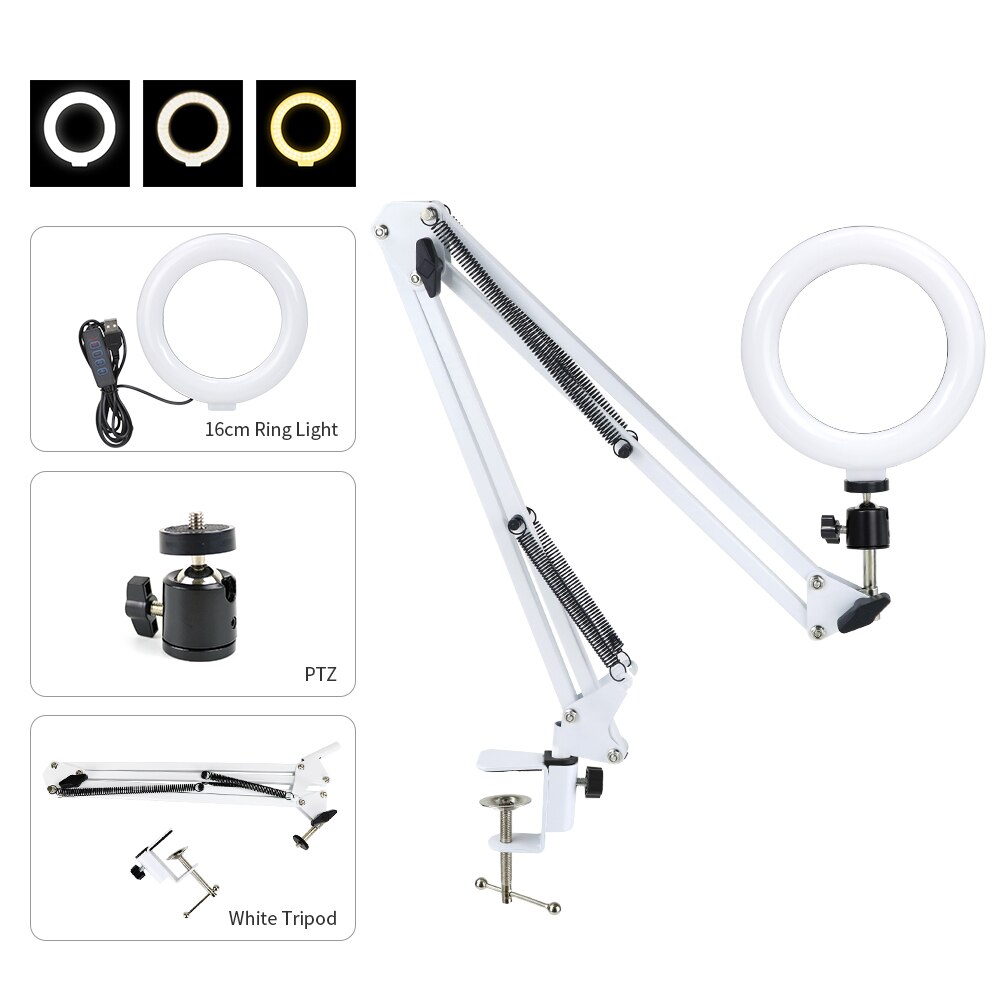 16cm Ring Light

PTZ

White Tripod