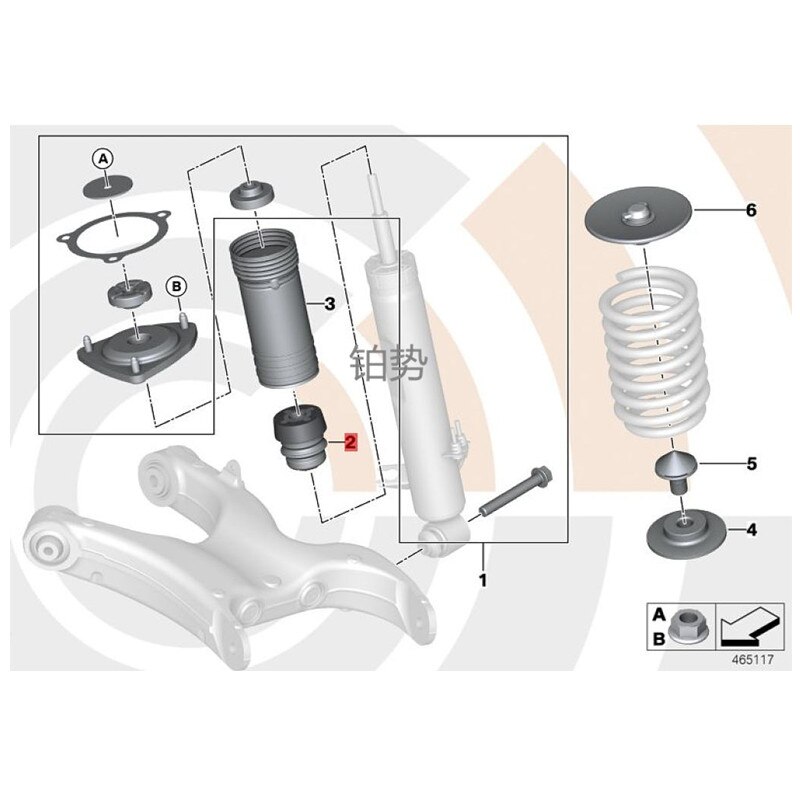 A
B
3
铂势
2
1
6
5
4
A
B
465117