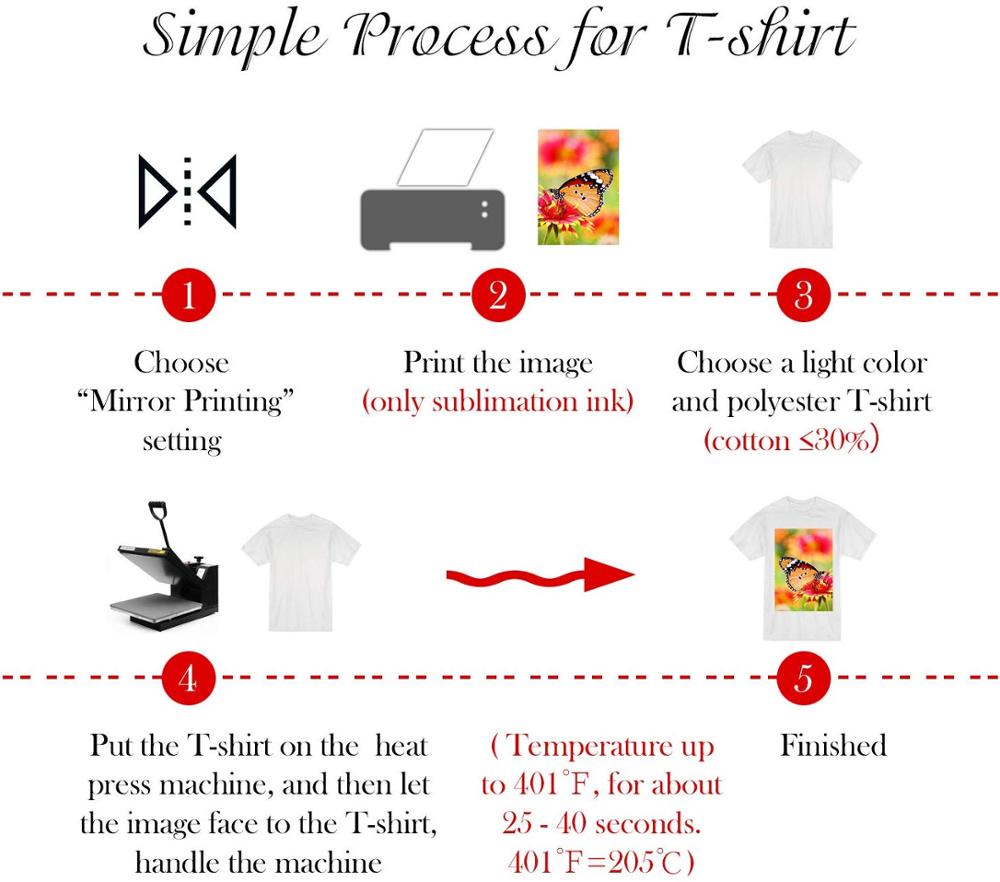 Simple Process for T-shirt

1

Choose "Mirror Printing" setting

2

Print the image (only sublimation ink)

3

Choose a light color and polyester T-shirt (cotton ≤30%)

4

Put the T-shirt on the heat press machine, and then let the image face to the T-shirt, handle the machine

( Temperature up to 401°F, for about 25 - 40 seconds. 401°F=205°C)

5

Finished