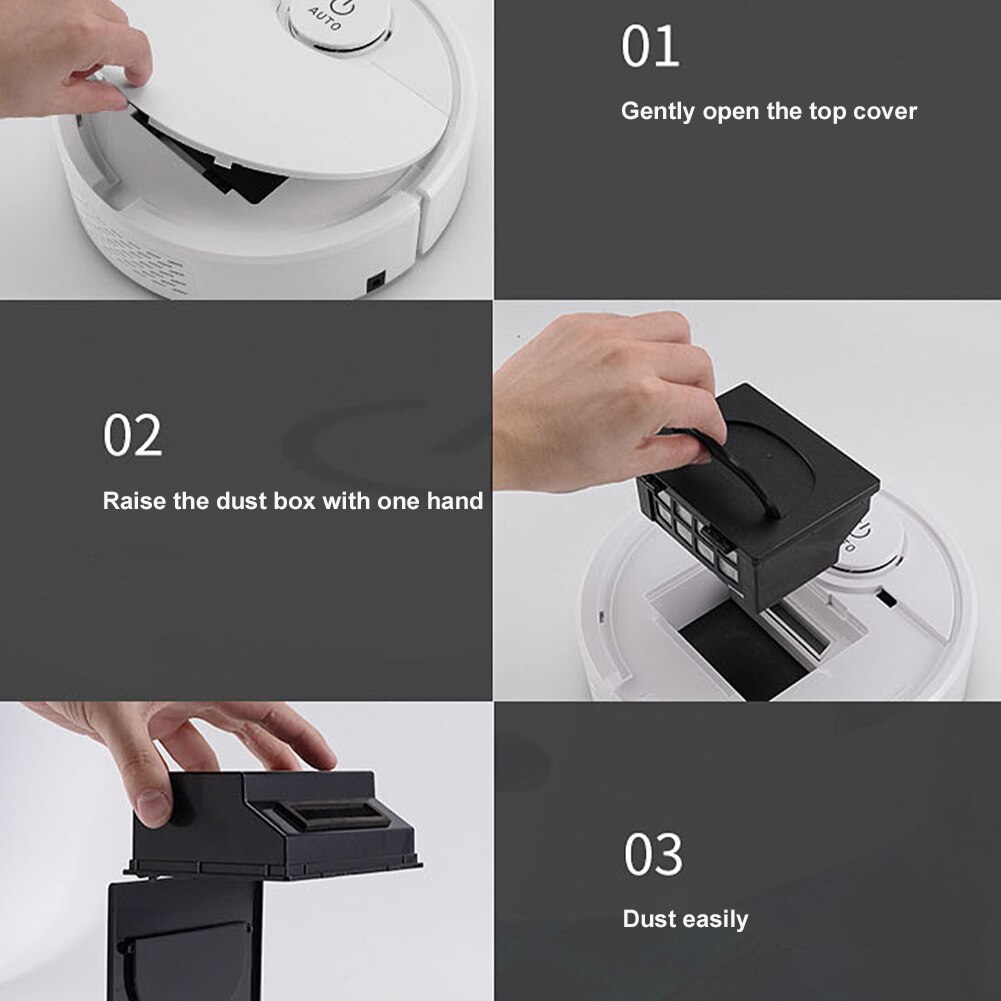 AUTO

01

Gently open the top cover

02

Raise the dust box with one hand

03

Dust easily