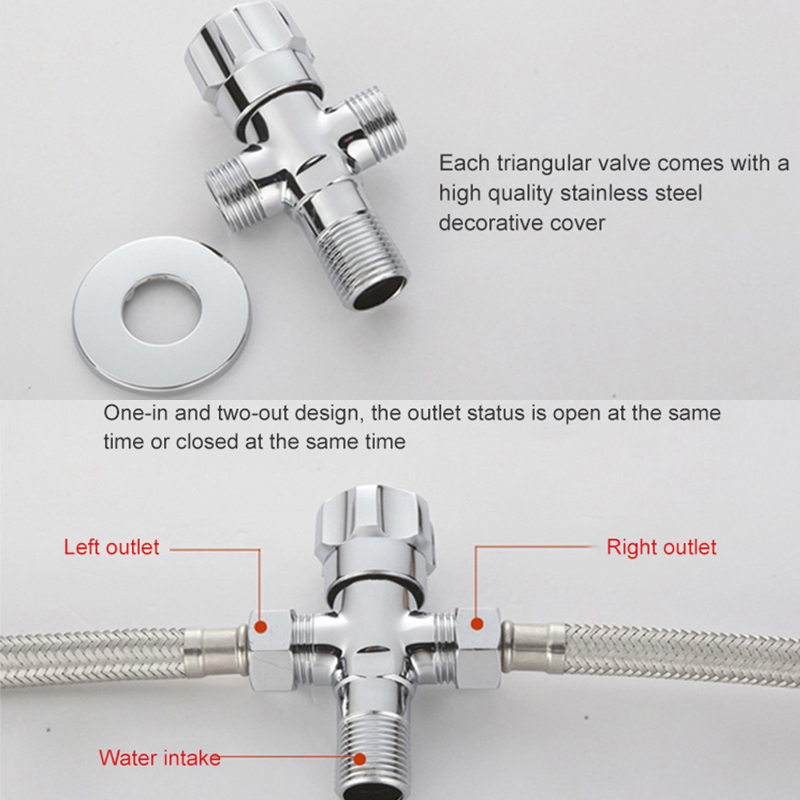 Each triangular valve comes with a high quality stainless steel decorative cover

One-in and two-out design, the outlet status is open at the same time or closed at the same time

Left outlet

Right outlet

Water intake