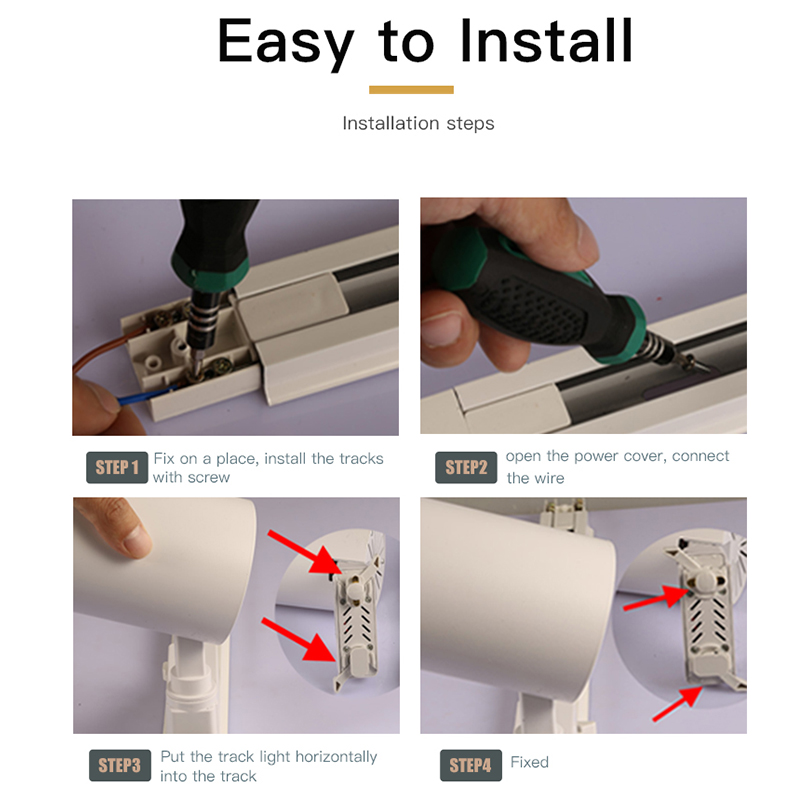 Easy to Install

Installation steps

STEP 1 Fix on a place, install the tracks with screw

STEP2 open the power cover, connect the wire

STEP3 Put the track light horizontally into the track

STEP4 Fixed