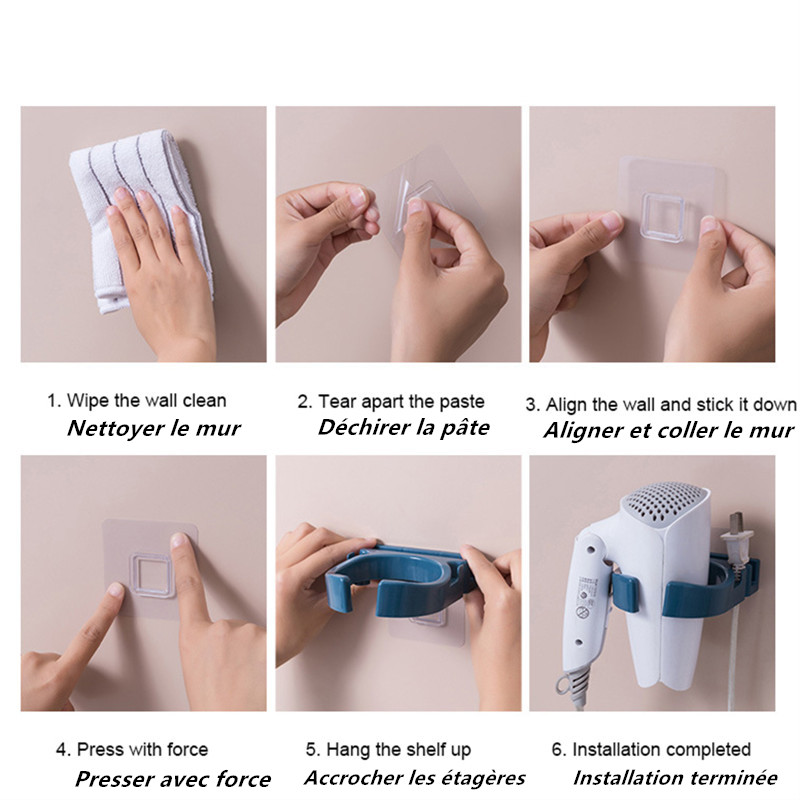 1. Wipe the wall clean
Nettoyer le mur

2. Tear apart the paste
Déchirer la pâte

3. Align the wall and stick it down
Aligner et coller le mur

4. Press with force
Presser avec force

5. Hang the shelf up
Accrocher les étagères

6. Installation completed
Installation terminée