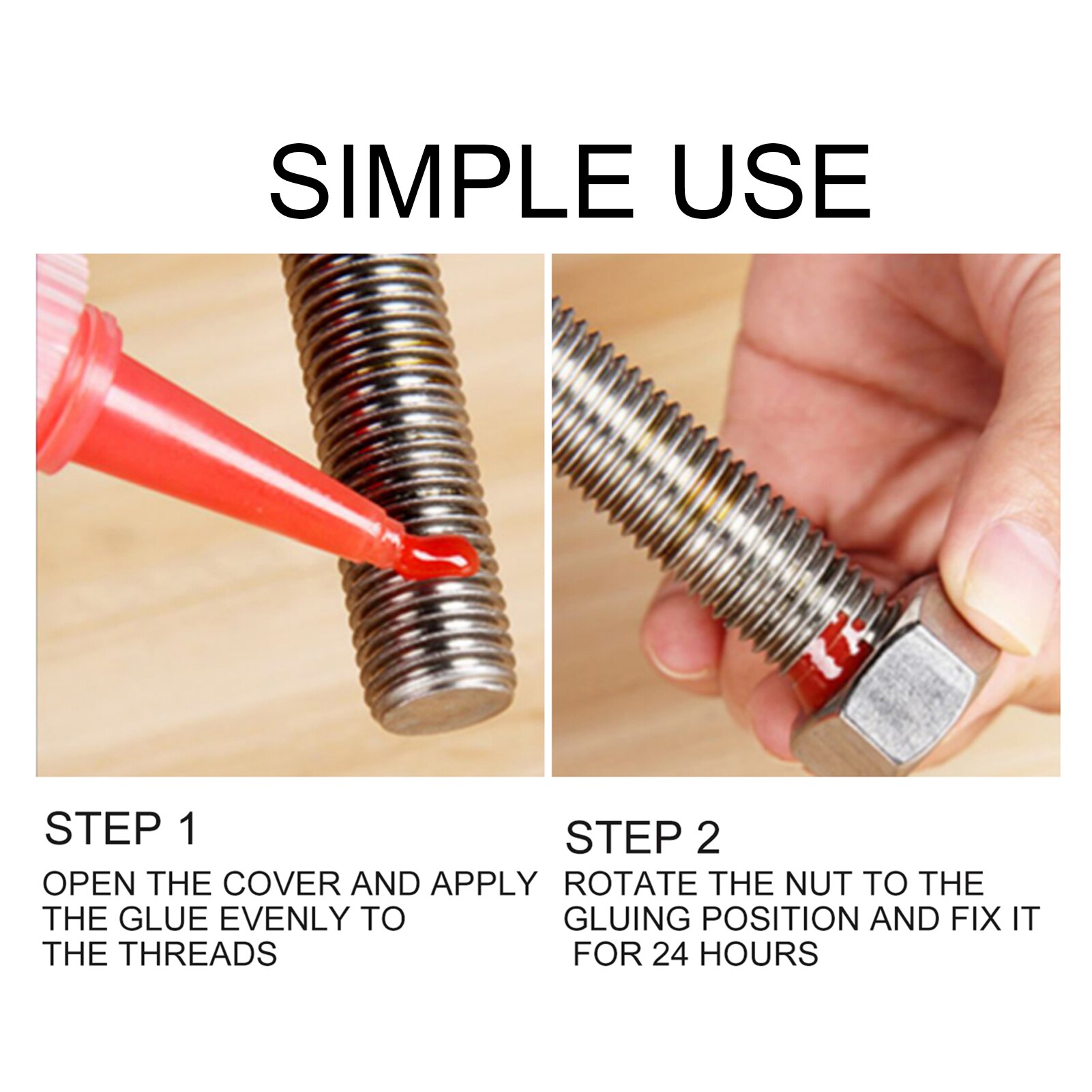 SIMPLE USE

STEP 1

OPEN THE COVER AND APPLY THE GLUE EVENLY TO THE THREADS

STEP 2

ROTATE THE NUT TO THE GLUING POSITION AND FIX IT FOR 24 HOURS