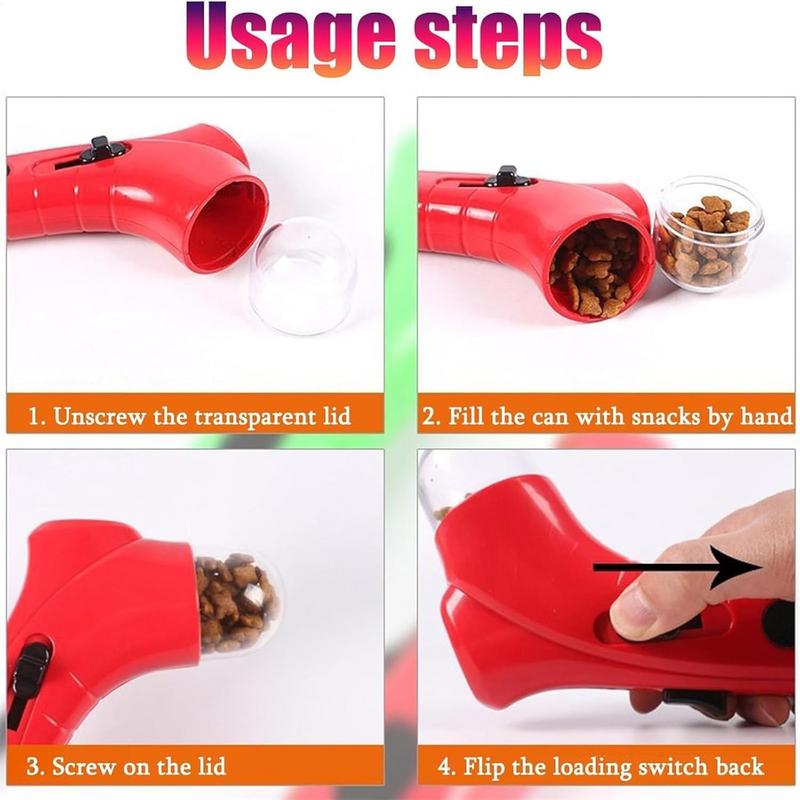 Usage steps

1. Unscrew the transparent lid

2. Fill the can with snacks by hand

3. Screw on the lid

4. Flip the loading switch back