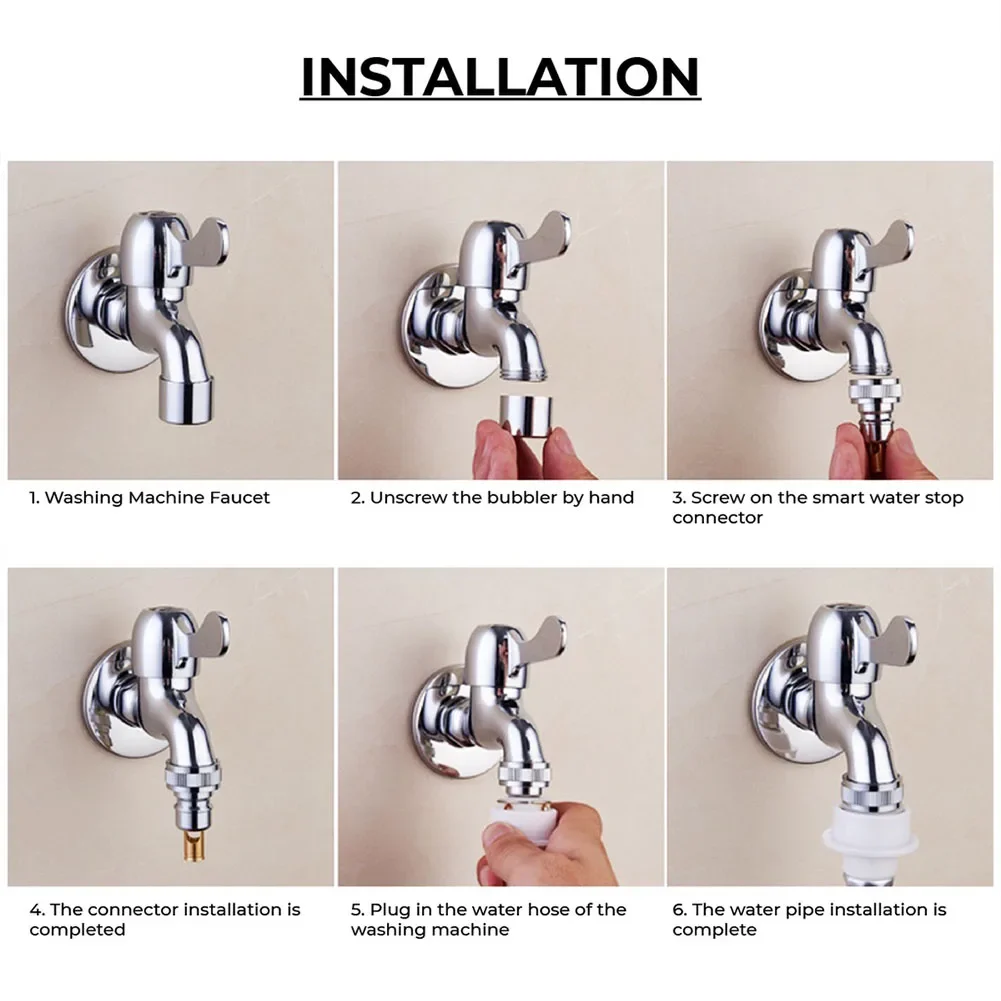 INSTALLATION

1. Washing Machine Faucet

2. Unscrew the bubbler by hand

3. Screw on the smart water stop connector

4. The connector installation is completed

5. Plug in the water hose of the washing machine

6. The water pipe installation is complete