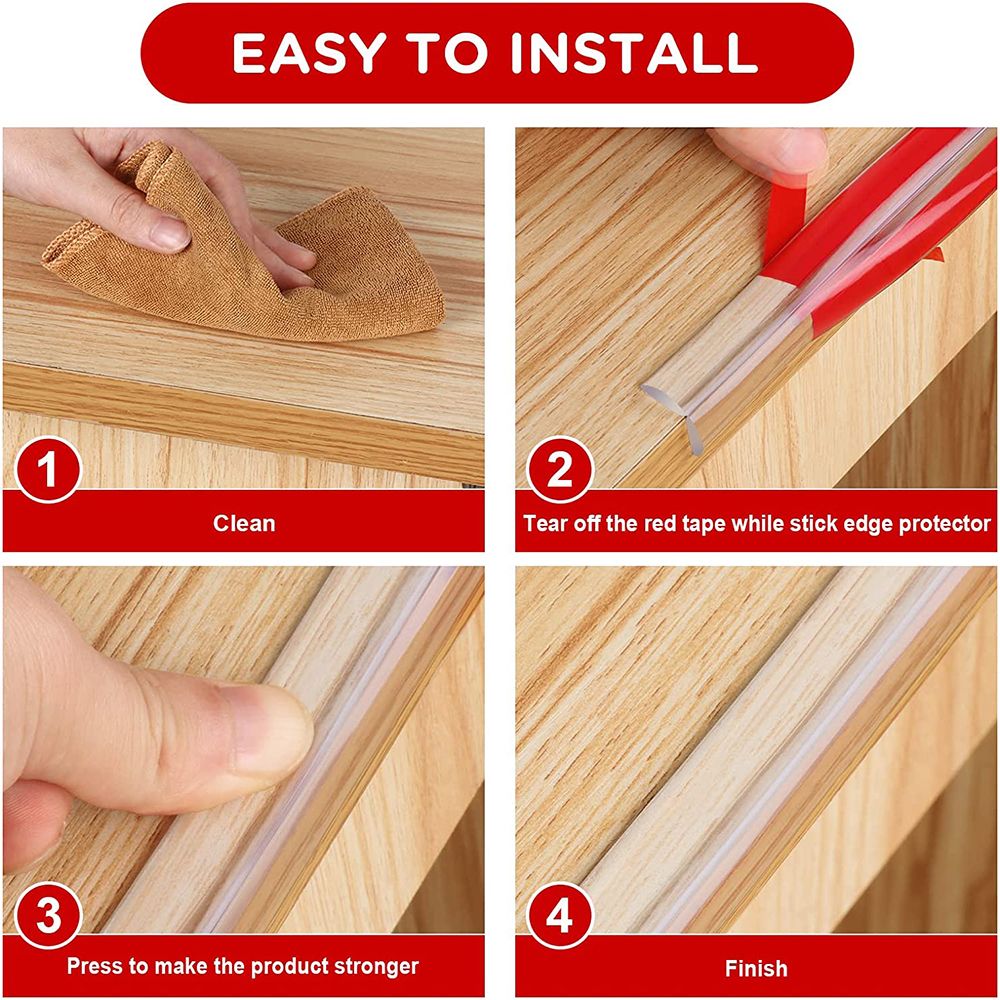 EASY TO INSTALL

1
Clean

2
Tear off the red tape while stick edge protector

3
Press to make the product stronger

4
Finish