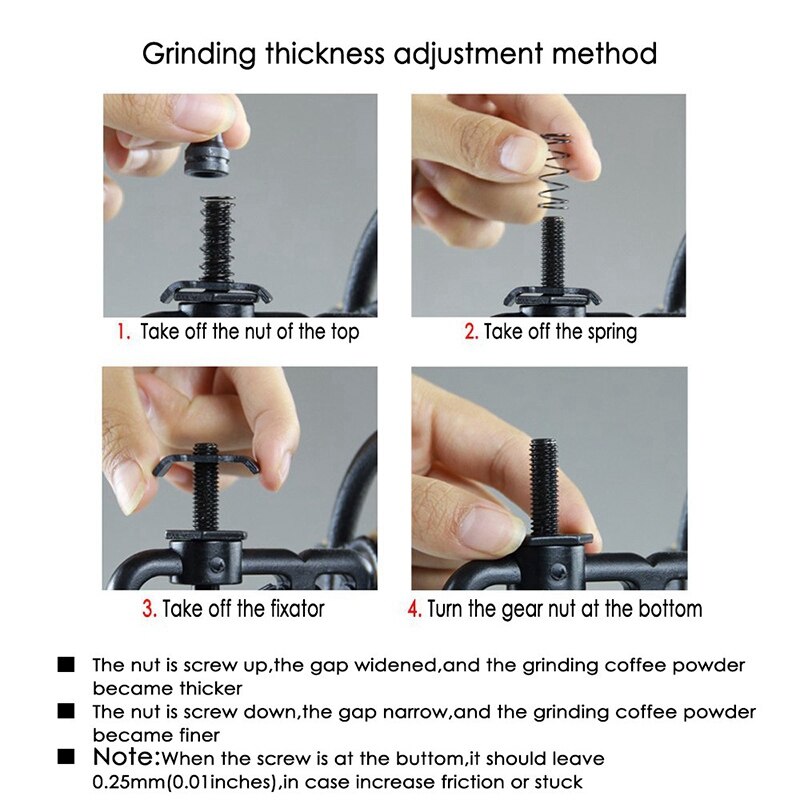 Grinding thickness adjustment method

1. Take off the nut of the top

2. Take off the spring

3. Take off the fixator

4. Turn the gear nut at the bottom

■ The nut is screw up,the gap widened,and the grinding coffee powder became thicker

■ The nut is screw down,the gap narrow,and the grinding coffee powder became finer

■ Note:When the screw is at the buttom,it should leave 0.25mm(0.01inches),in case increase friction or stuck