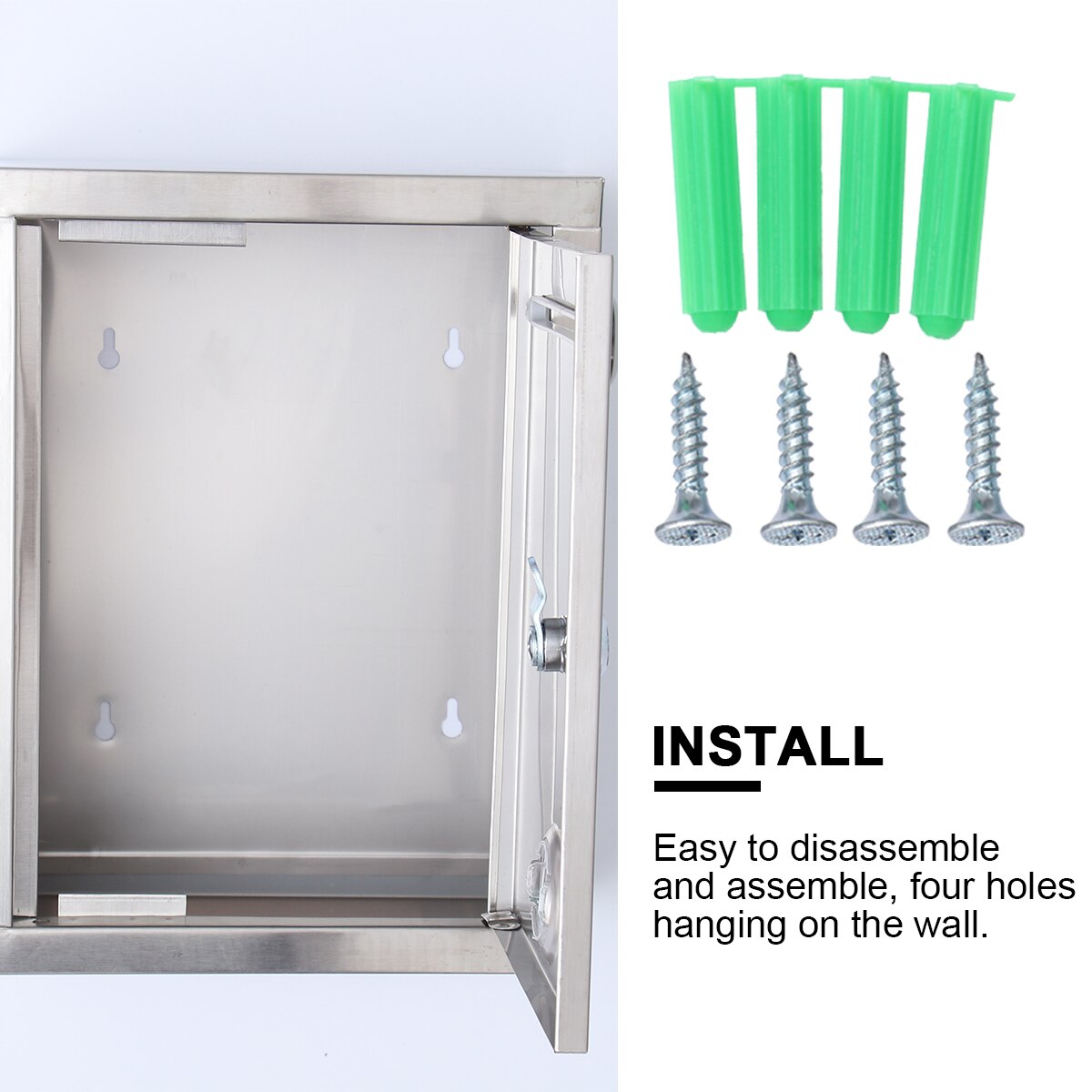 INSTALL

Easy to disassemble and assemble, four holes hanging on the wall.