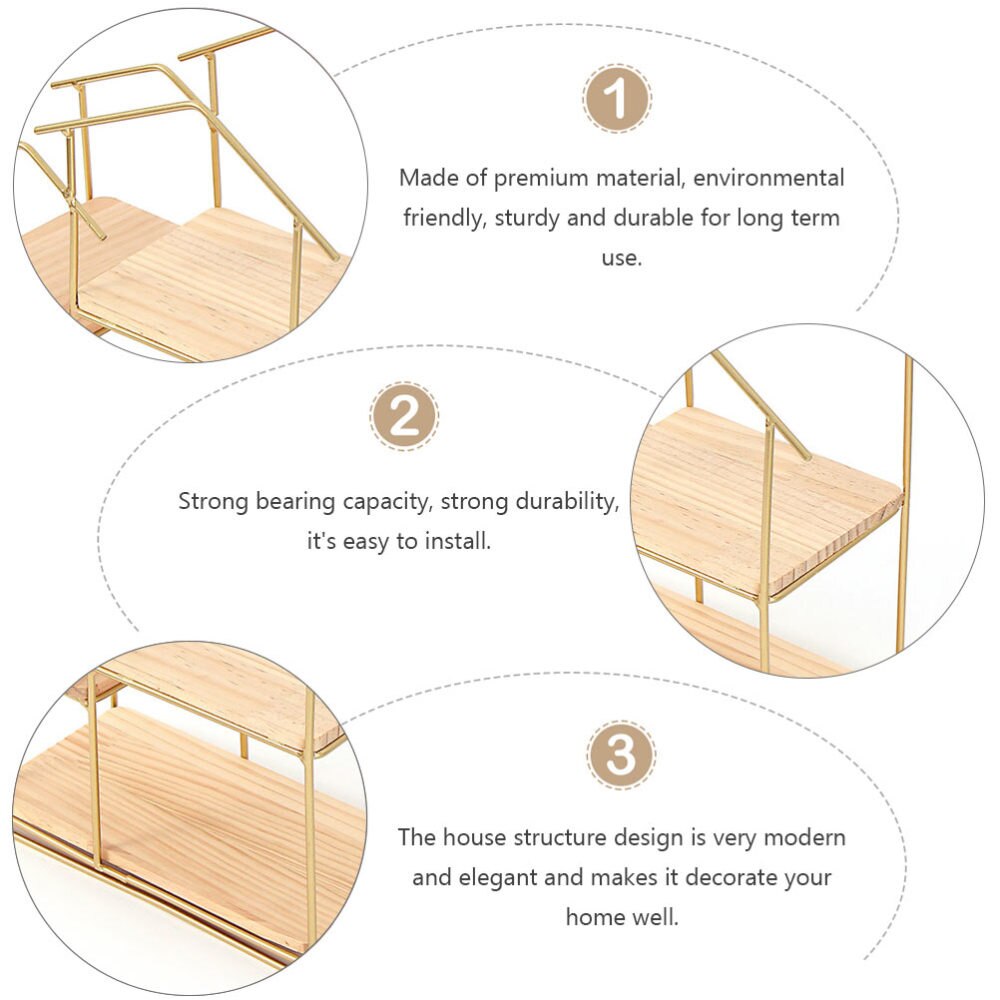 1

Made of premium material, environmental friendly, sturdy and durable for long term use.

2

Strong bearing capacity, strong durability, it's easy to install.

3

The house structure design is very modern and elegant and makes it decorate your home well.