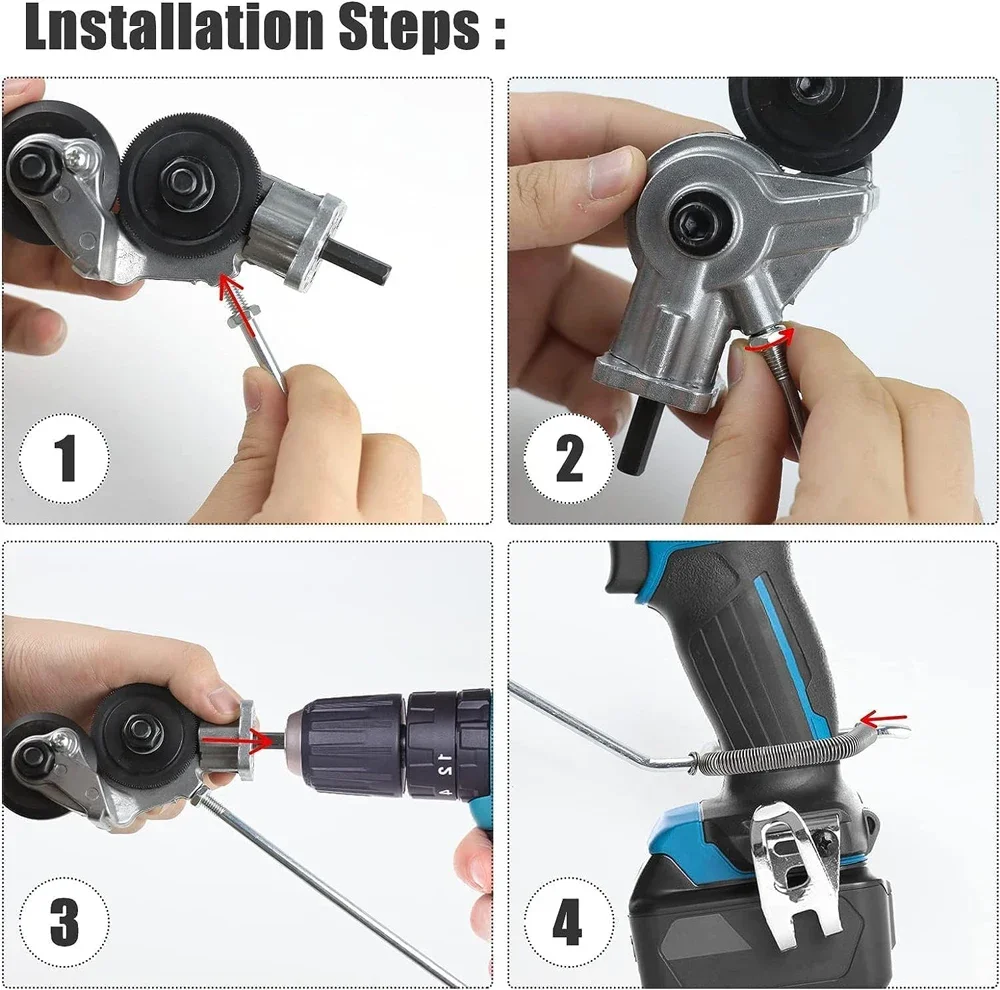 Lnstallation Steps :

1

2

3

4