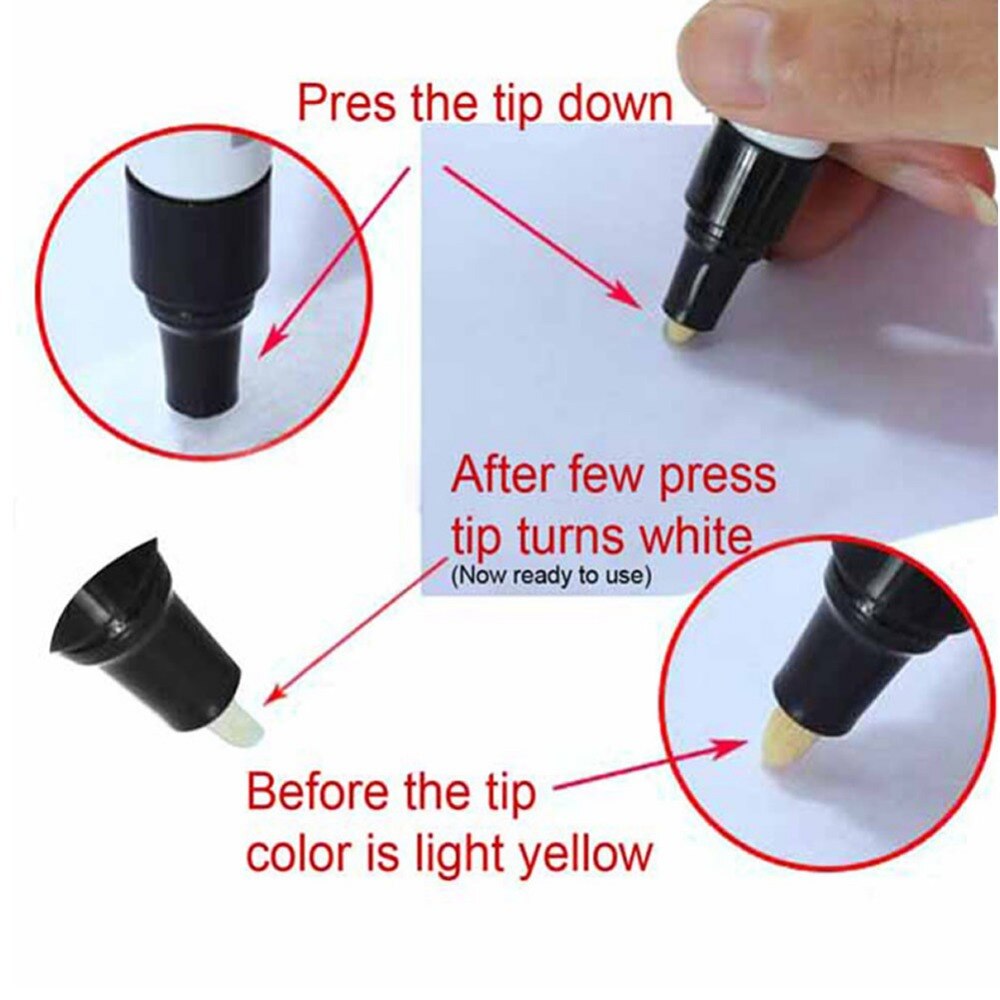 Pres the tip down

After few press tip turns white
(Now ready to use)

Before the tip color is light yellow