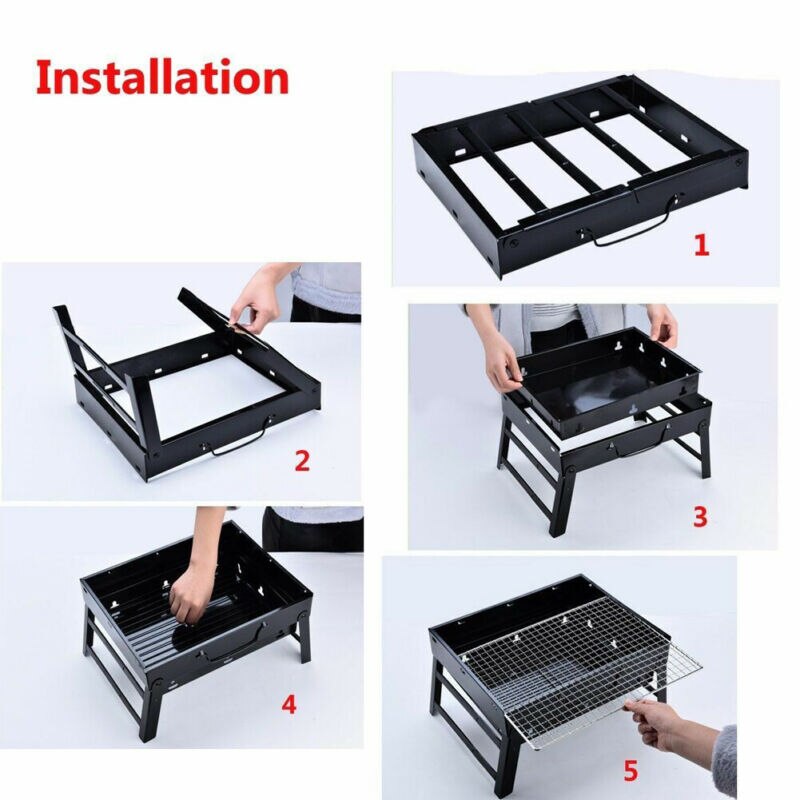 Installation

1

2

3

4

5