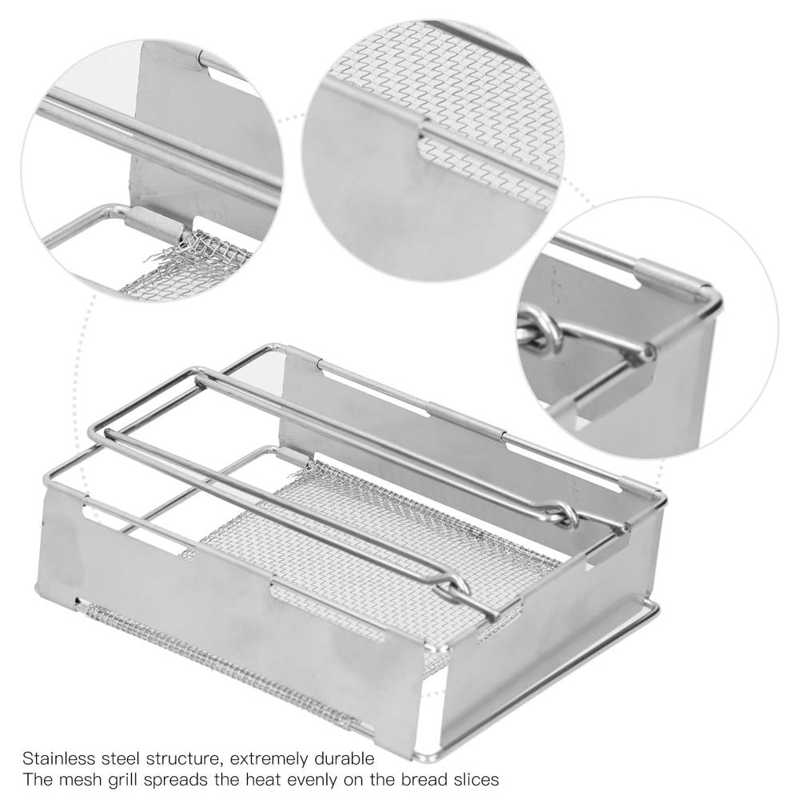 Stainless steel structure, extremely durable
The mesh grill spreads the heat evenly on the bread slices