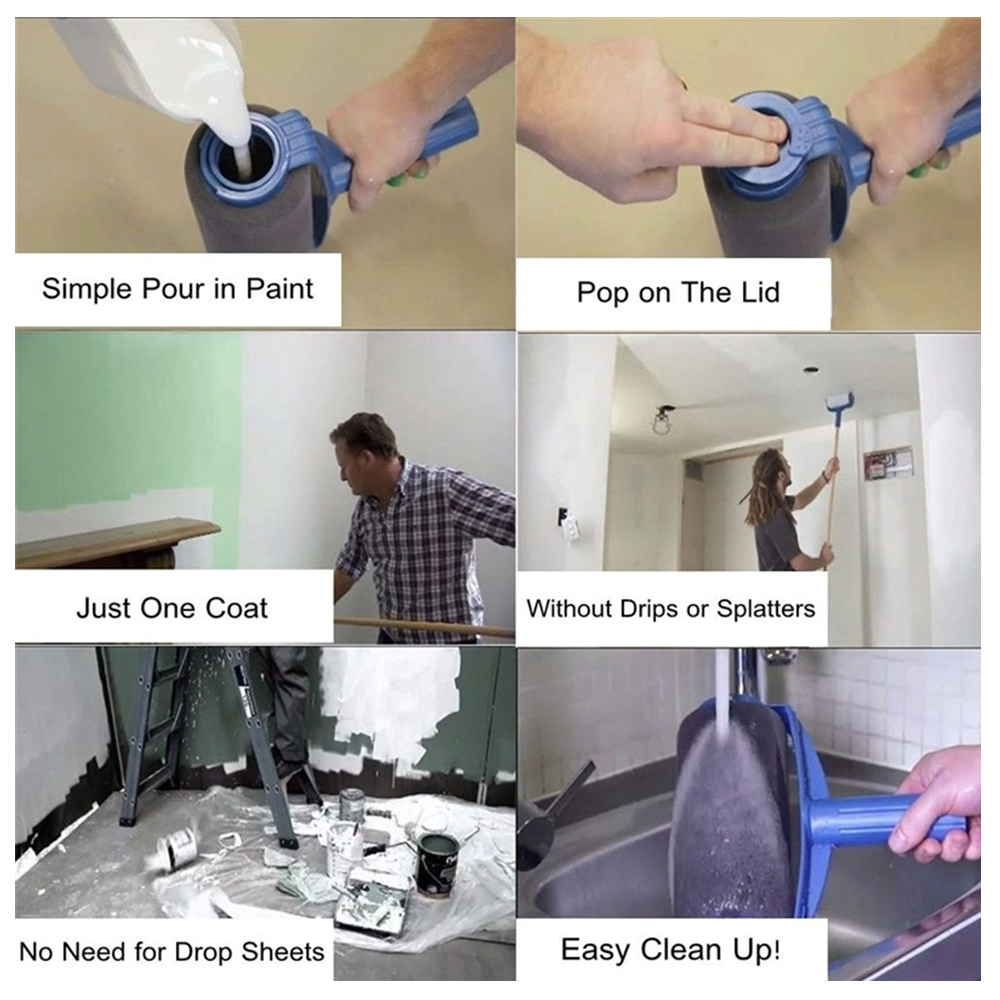 Simple Pour in Paint

Pop on The Lid

Just One Coat

Without Drips or Splatters

No Need for Drop Sheets

Easy Clean Up!