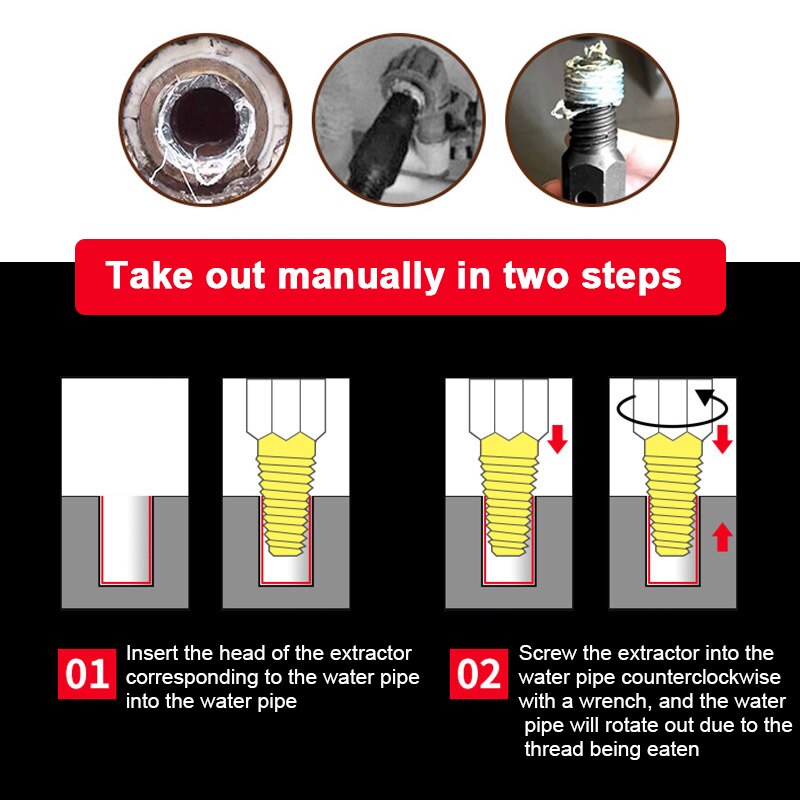 Take out manually in two steps

01 Insert the head of the extractor corresponding to the water pipe into the water pipe

02 Screw the extractor into the water pipe counterclockwise with a wrench, and the water pipe will rotate out due to the thread being eaten