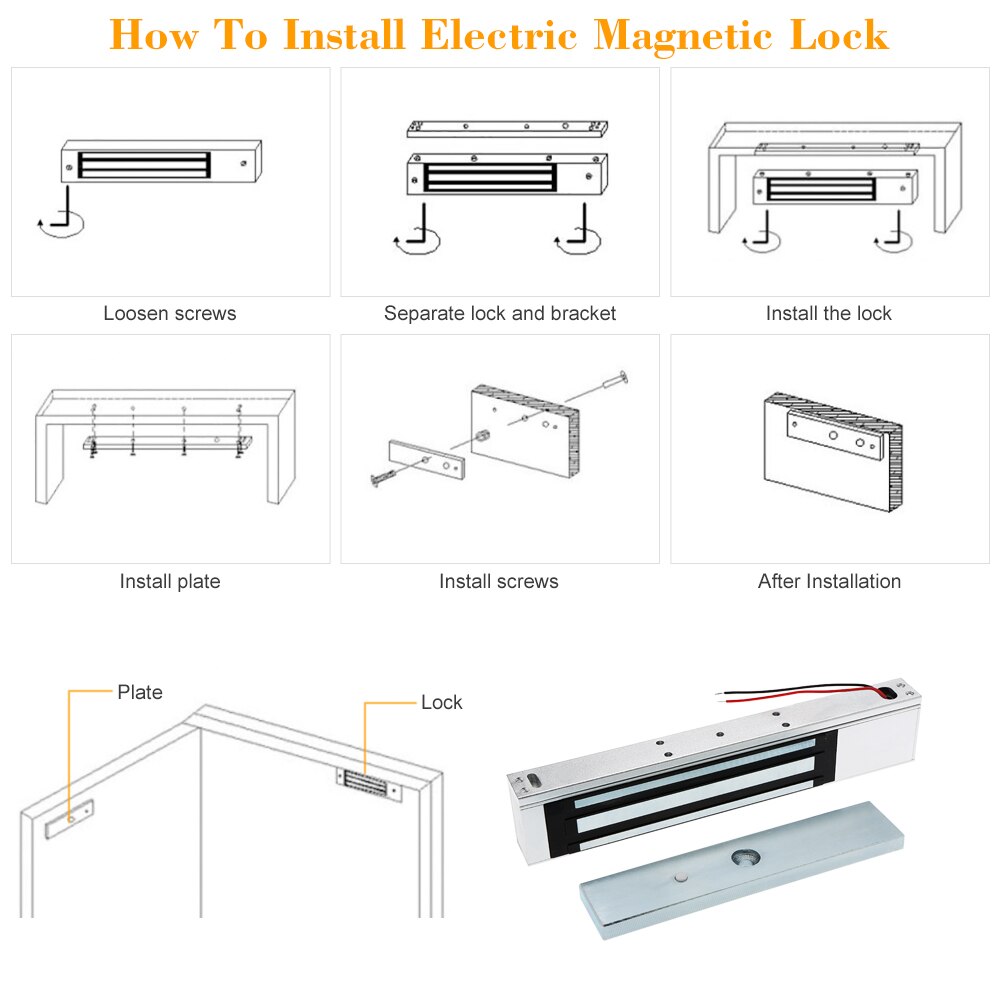 How To Install Electric Magnetic Lock

Loosen screws

Separate lock and bracket

Install the lock

Install plate

Install screws

After Installation

Plate

Lock