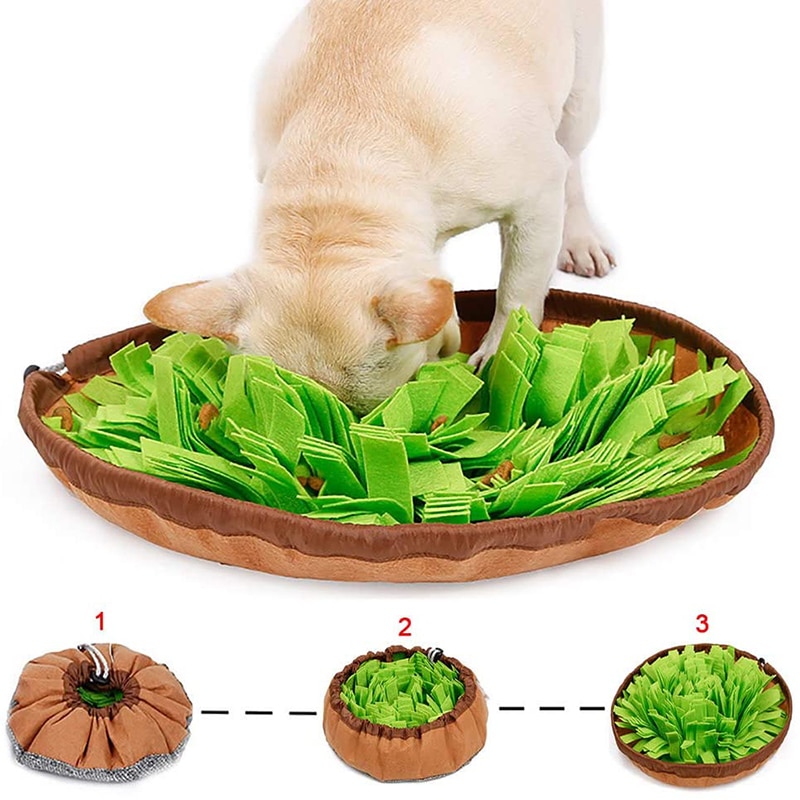 1

2

3