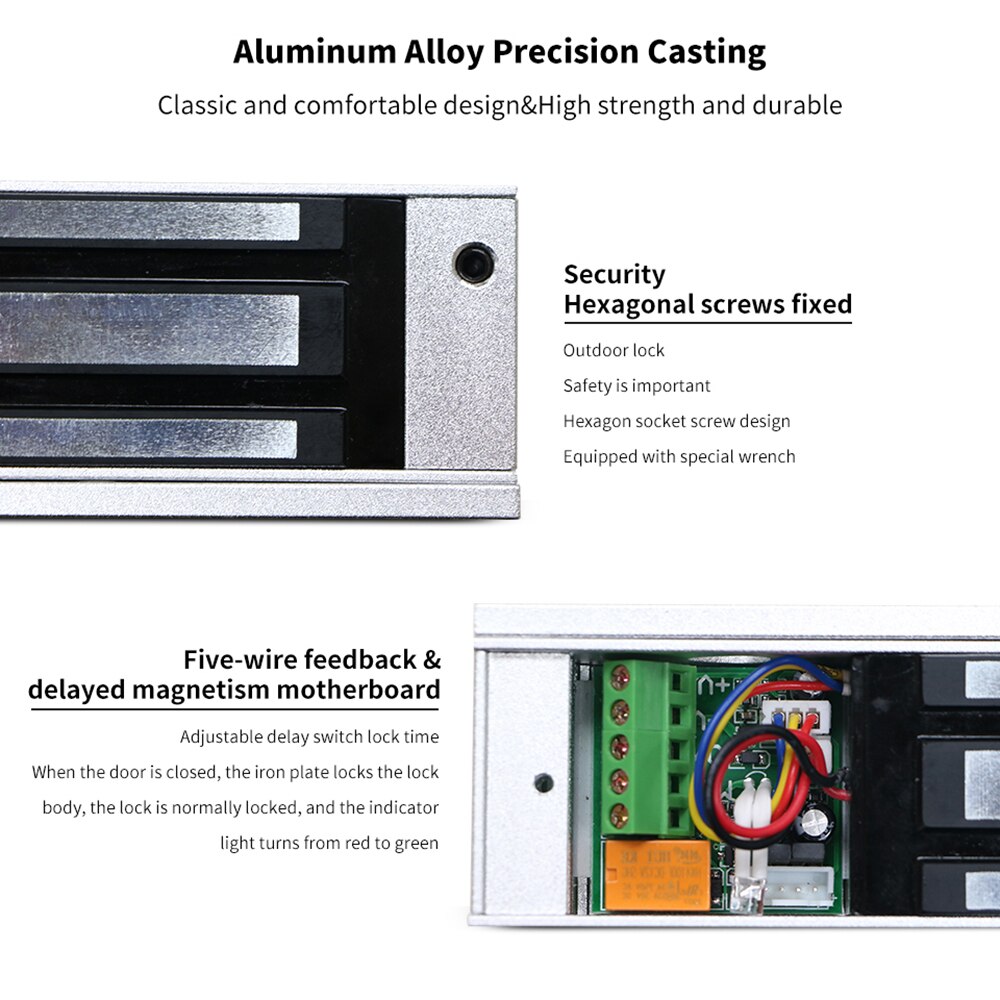 Aluminum Alloy Precision Casting

Classic and comfortable design&High strength and durable

Security
Hexagonal screws fixed

Outdoor lock

Safety is important

Hexagon socket screw design

Equipped with special wrench

Five-wire feedback &
delayed magnetism motherboard

Adjustable delay switch lock time

When the door is closed, the iron plate locks the lock body, the lock is normally locked, and the indicator light turns from red to green