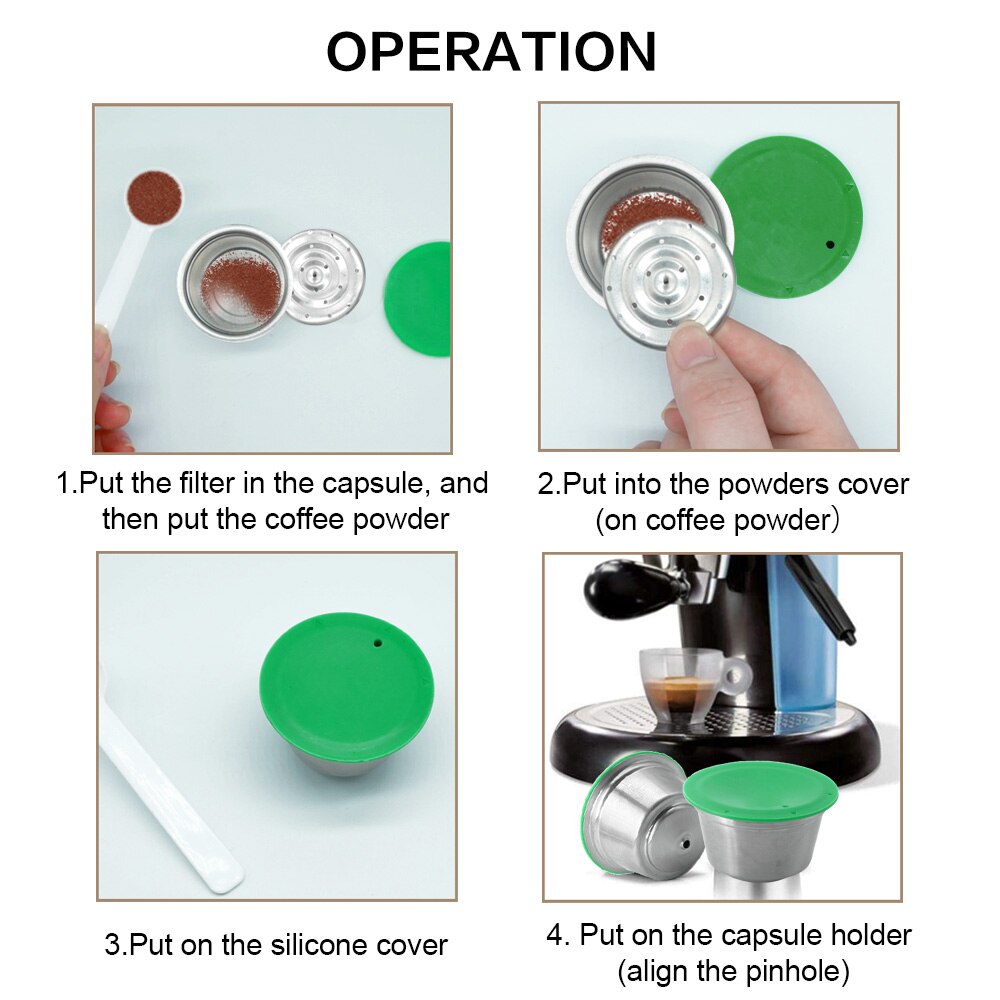 OPERATION

1.Put the filter in the capsule, and then put the coffee powder

2.Put into the powders cover (on coffee powder)

3.Put on the silicone cover

4. Put on the capsule holder (align the pinhole)