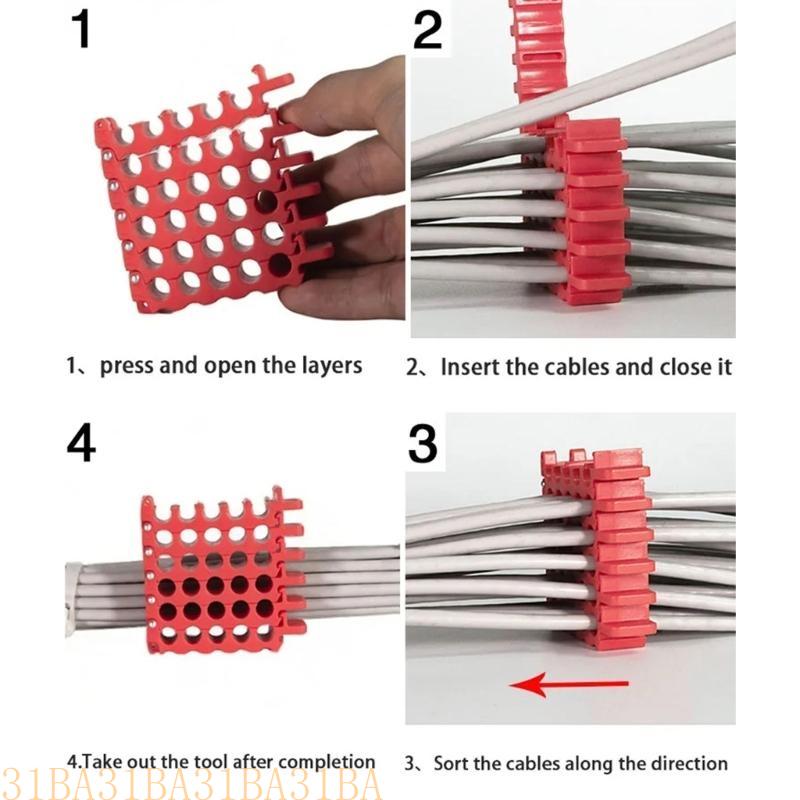 1

2

1、press and open the layers

2、Insert the cables and close it

4

3

4.Take out the tool after completion

3、Sort the cables along the direction

31BA31BA31BA31BA