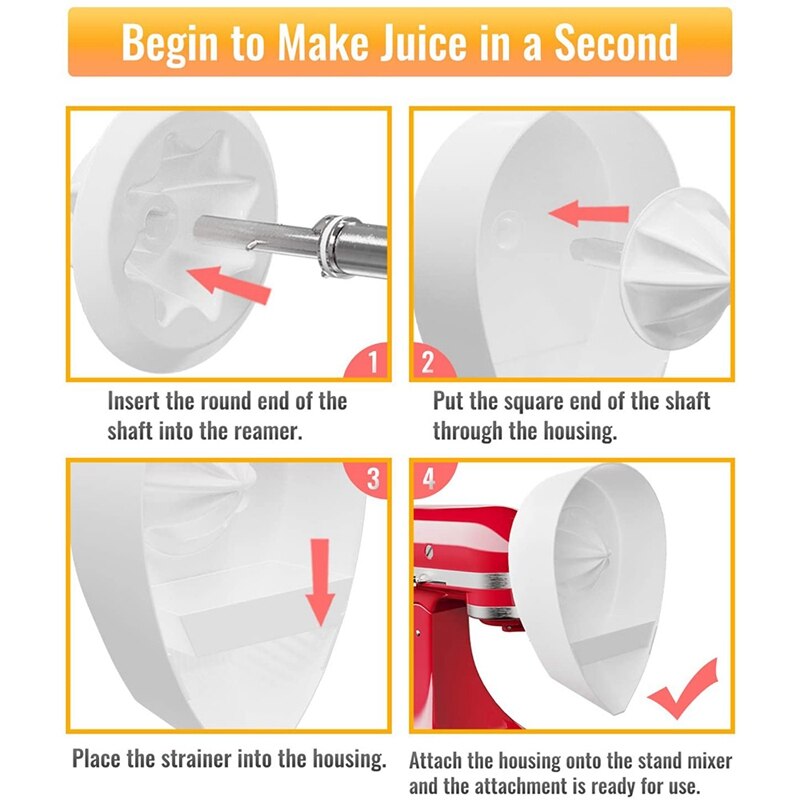 Begin to Make Juice in a Second

1

Insert the round end of the shaft into the reamer.

2

Put the square end of the shaft through the housing.

3

Place the strainer into the housing.

4

Attach the housing onto the stand mixer and the attachment is ready for use.