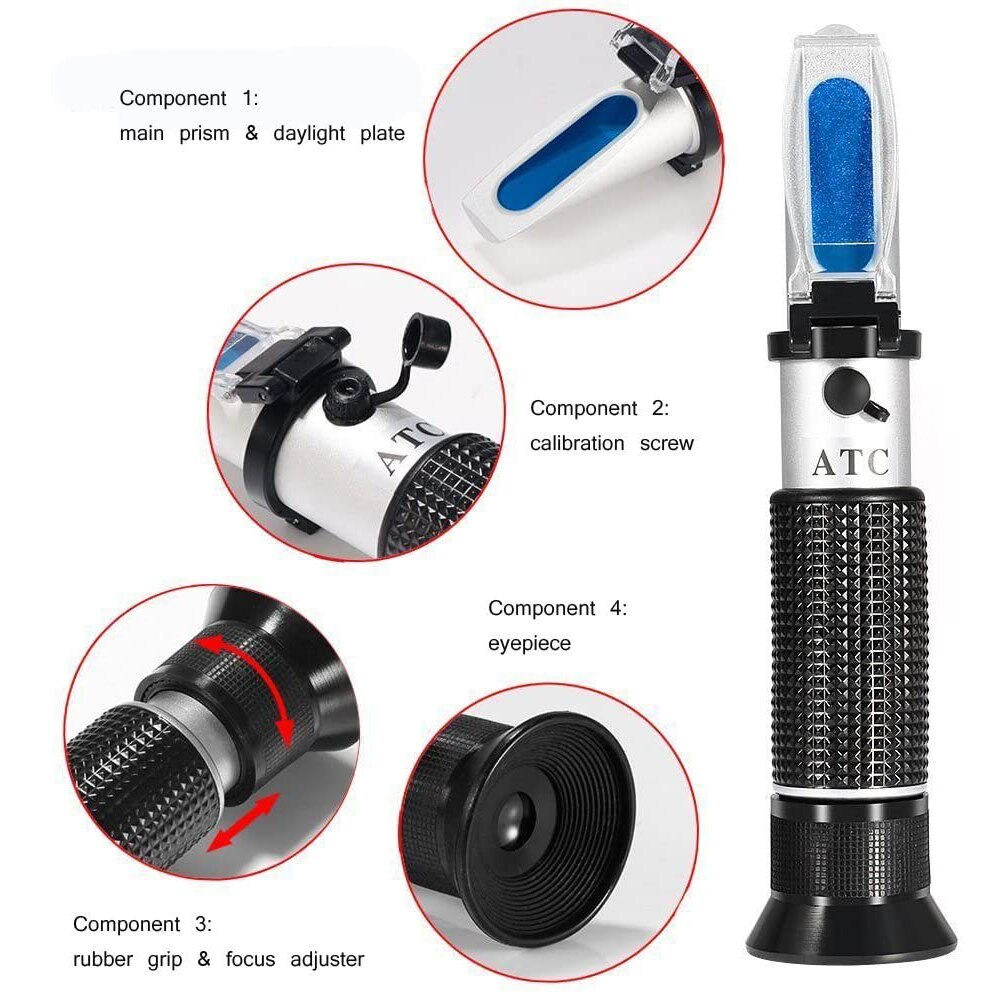 Component 1:
main prism & daylight plate

ATC

Component 2:
calibration screw

ATC

Component 4:
eyepiece

Component 3:
rubber grip & focus adjuster