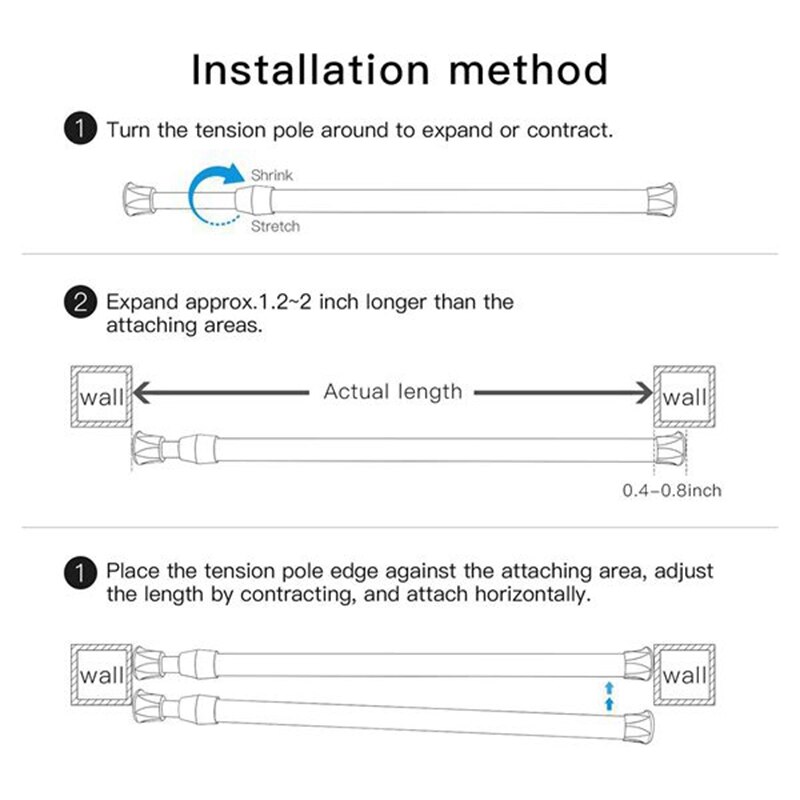 Installation method

1 Turn the tension pole around to expand or contract.

Shrink

Stretch

2 Expand approx.1.2~2 inch longer than the attaching areas.

wall

Actual length

wall

0.4-0.8inch

1 Place the tension pole edge against the attaching area, adjust the length by contracting, and attach horizontally.

wall

wall