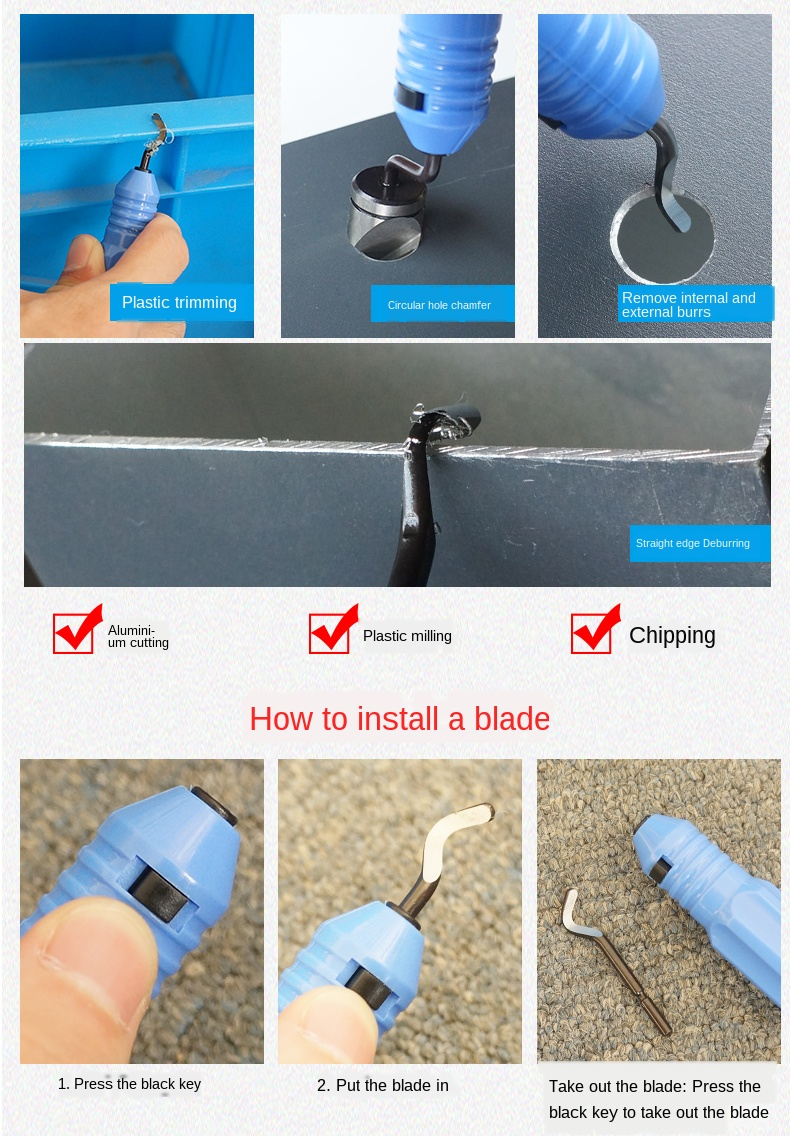 Plastic trimming

Circular hole chamfer

Remove internal and external burrs

Straight edge Deburring

Aluminium cutting

Plastic milling

Chipping

How to install a blade

1. Press the black key

2. Put the blade in

Take out the blade: Press the black key to take out the blade