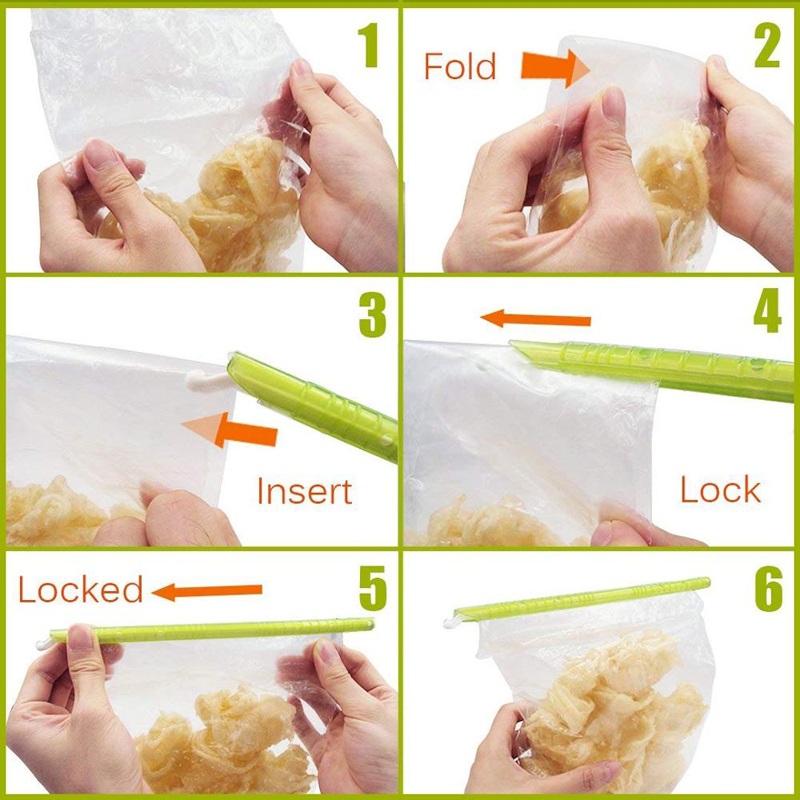 1

Fold 2

3

Insert

4

Lock

Locked 5

6