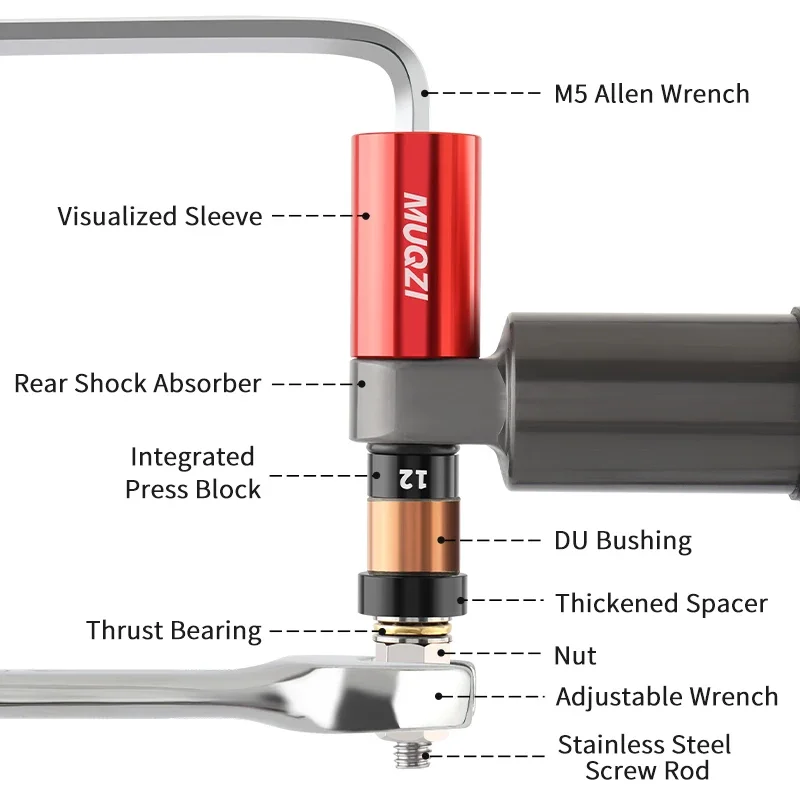 M5 Allen Wrench

Visualized Sleeve

MUQZI

Rear Shock Absorber

Integrated Press Block

12

DU Bushing

Thickened Spacer

Thrust Bearing

Nut

Adjustable Wrench

Stainless Steel Screw Rod