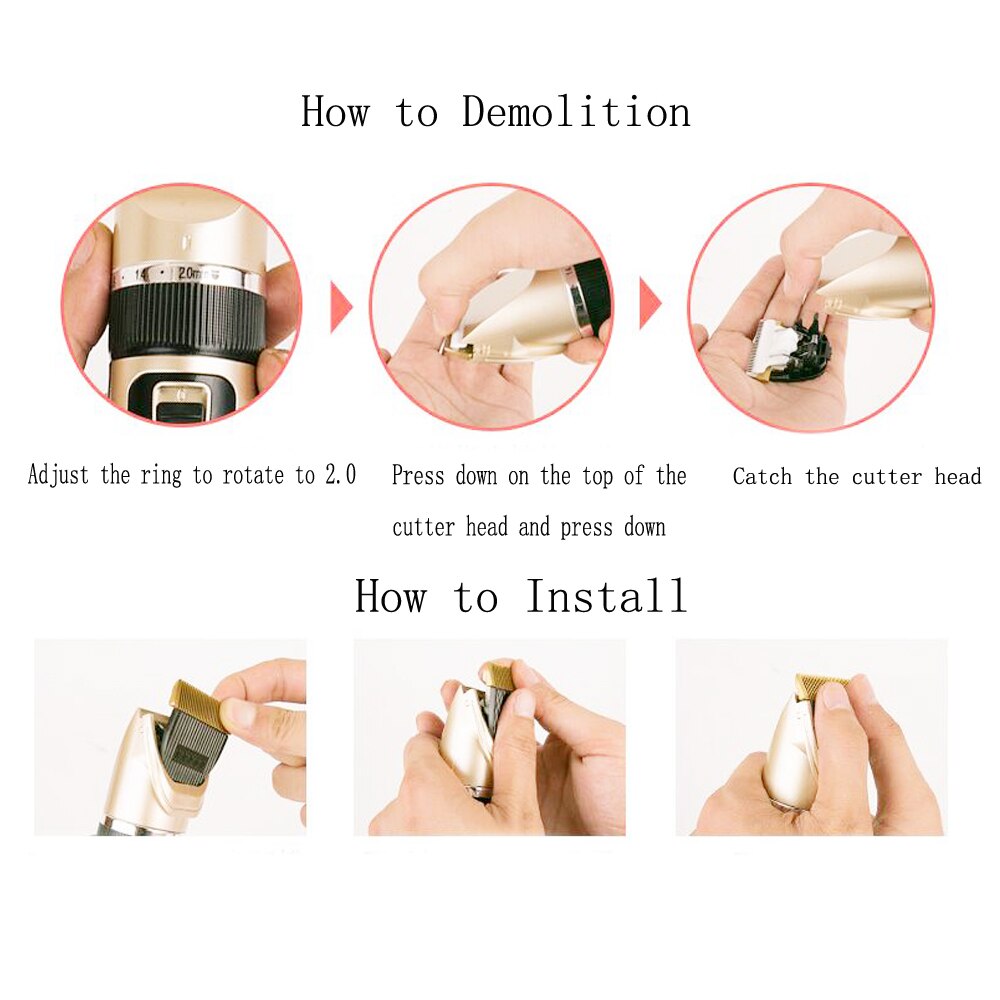 How to Demolition

1.4 2.0mm

Adjust the ring to rotate to 2.0

Press down on the top of the cutter head and press down

Catch the cutter head

How to Install