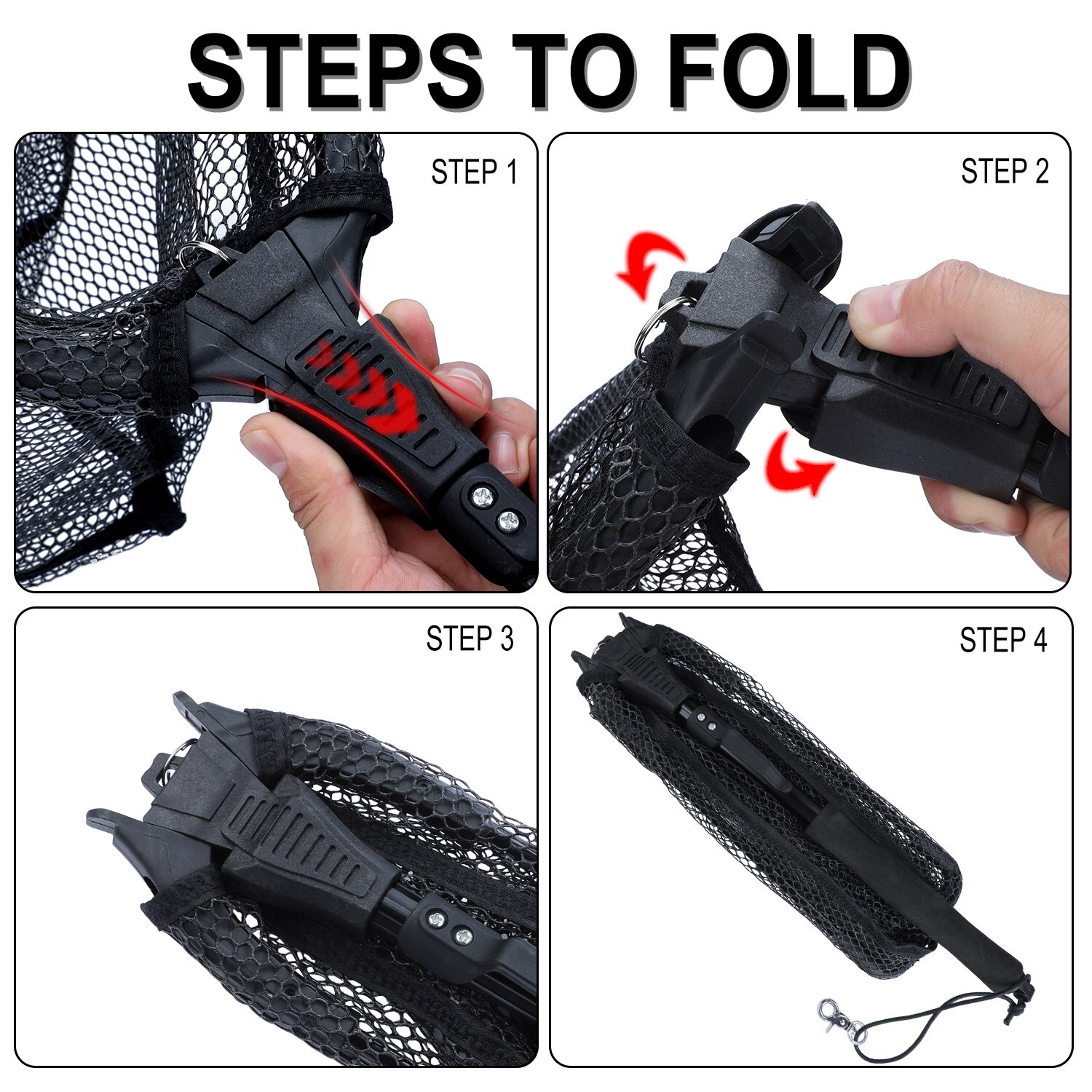 STEPS TO FOLD

STEP 1

STEP 2

STEP 3

STEP 4