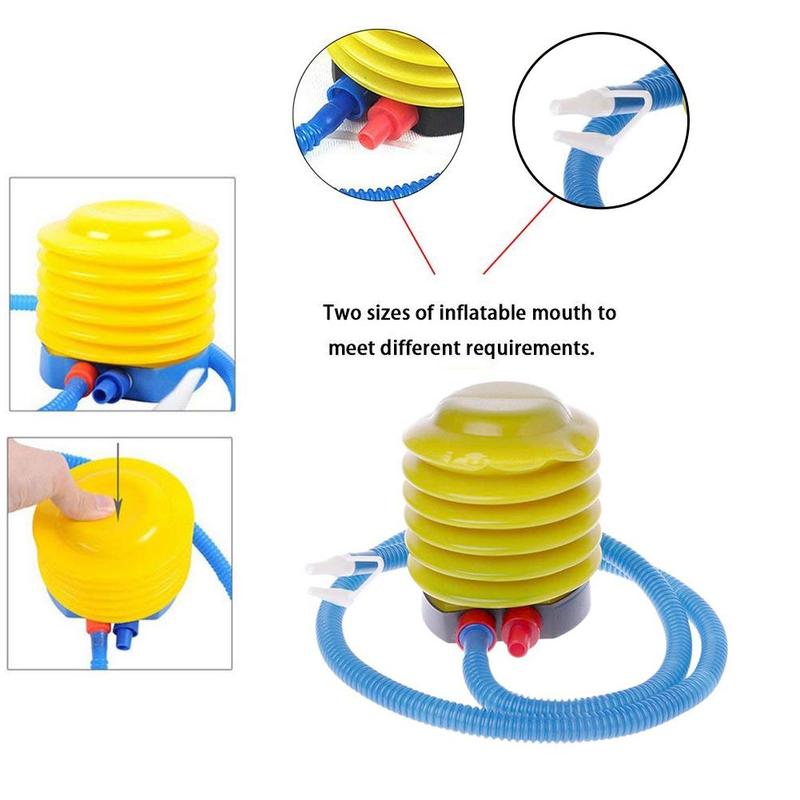 Two sizes of inflatable mouth to meet different requirements.