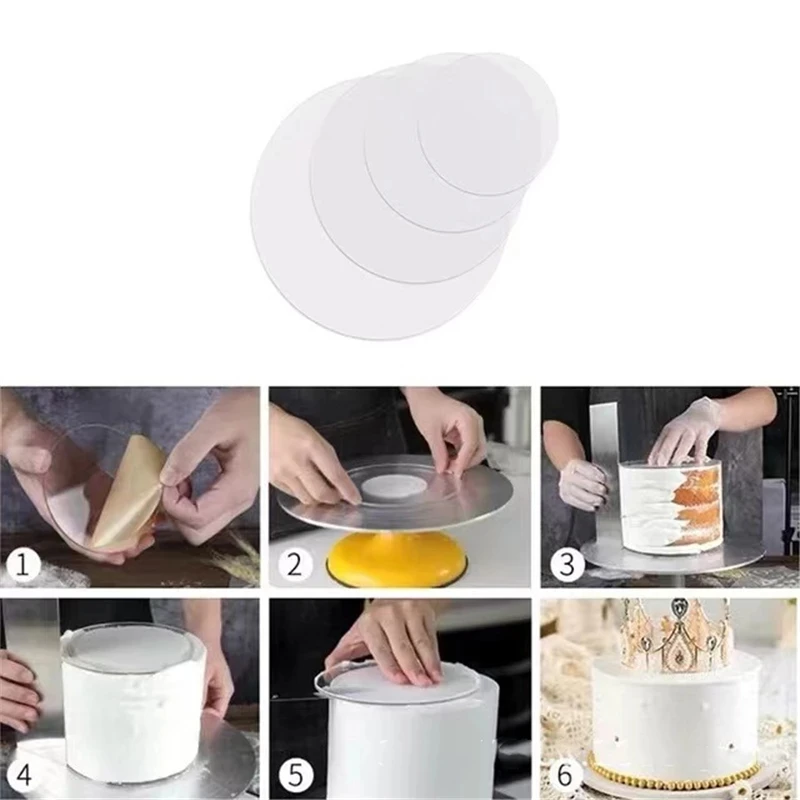 1
2
3
4
5
6