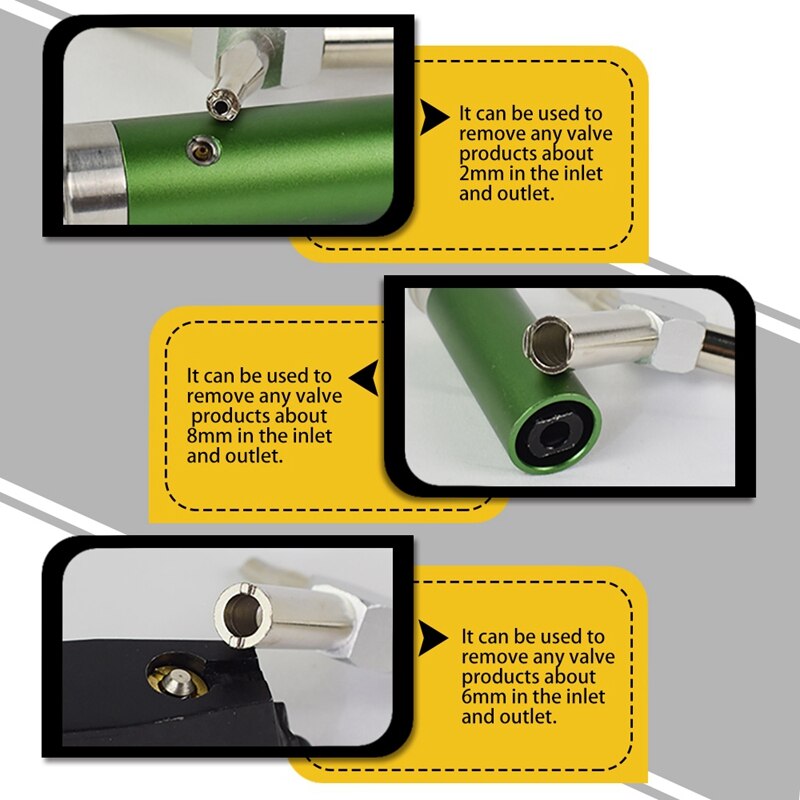 It can be used to remove any valve products about 2mm in the inlet and outlet.

It can be used to remove any valve products about 8mm in the inlet and outlet.

It can be used to remove any valve products about 6mm in the inlet and outlet.