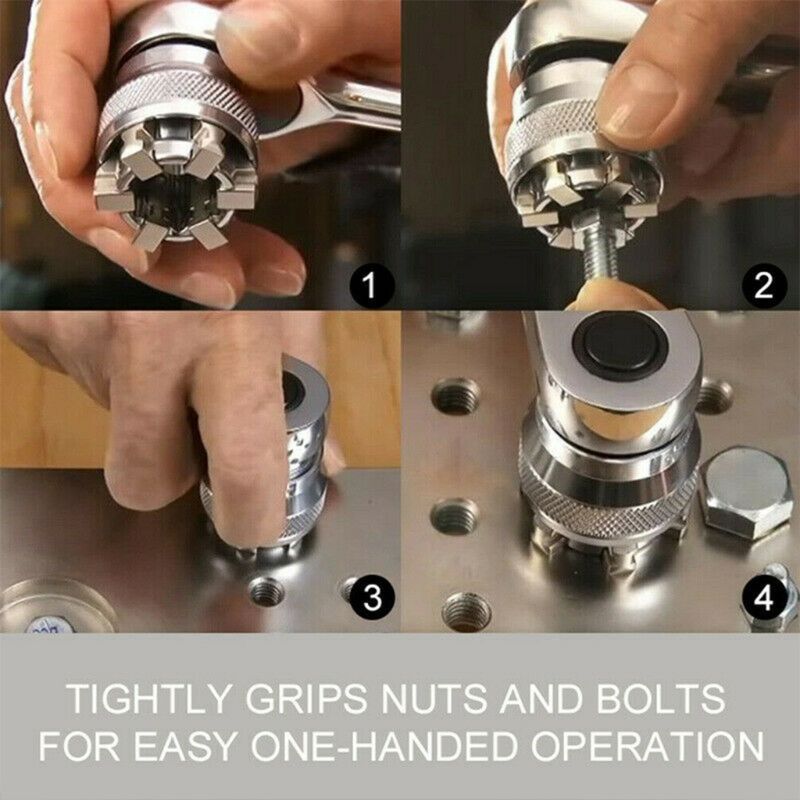 1

2

3

4

TIGHTLY GRIPS NUTS AND BOLTS FOR EASY ONE-HANDED OPERATION