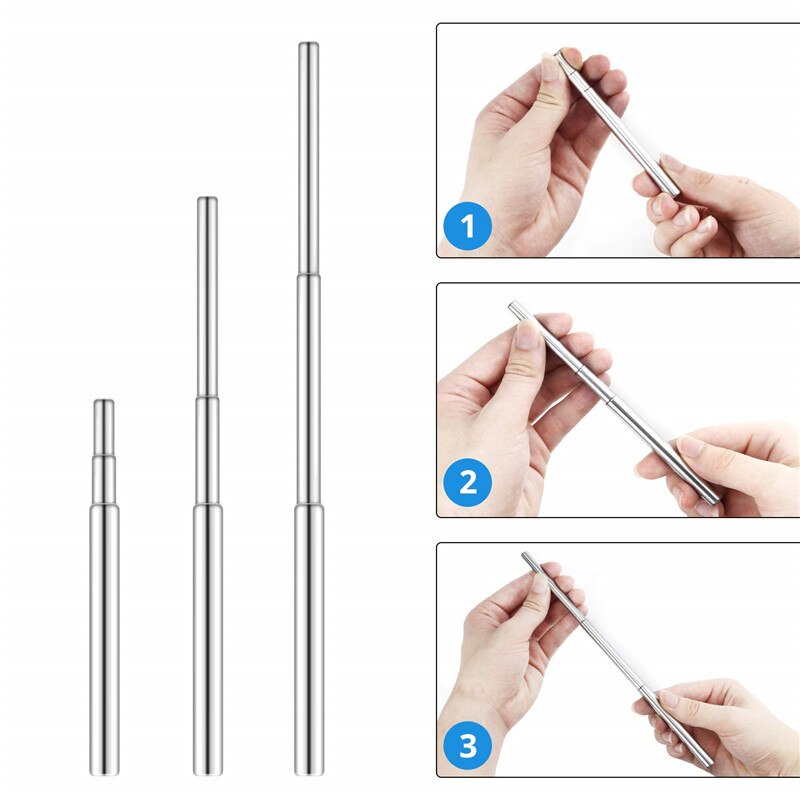 1

2

3